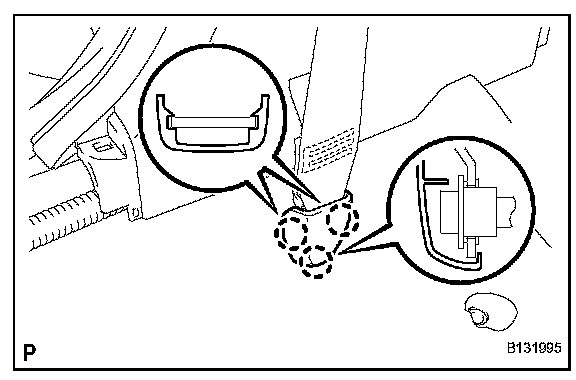 P

B131995