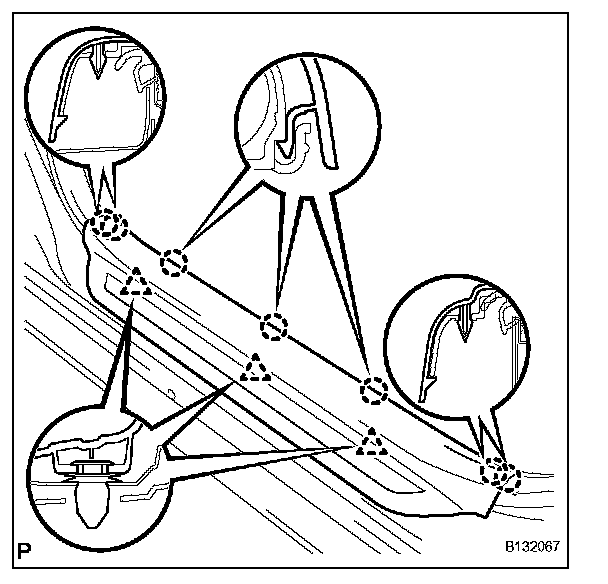 P

B132067