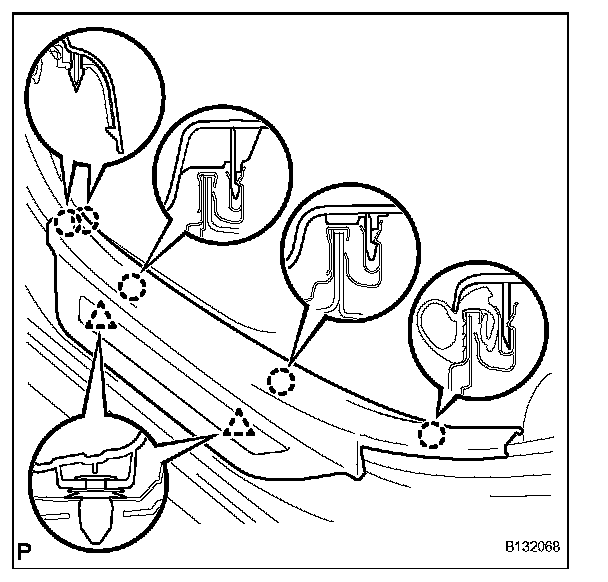 P

B132068