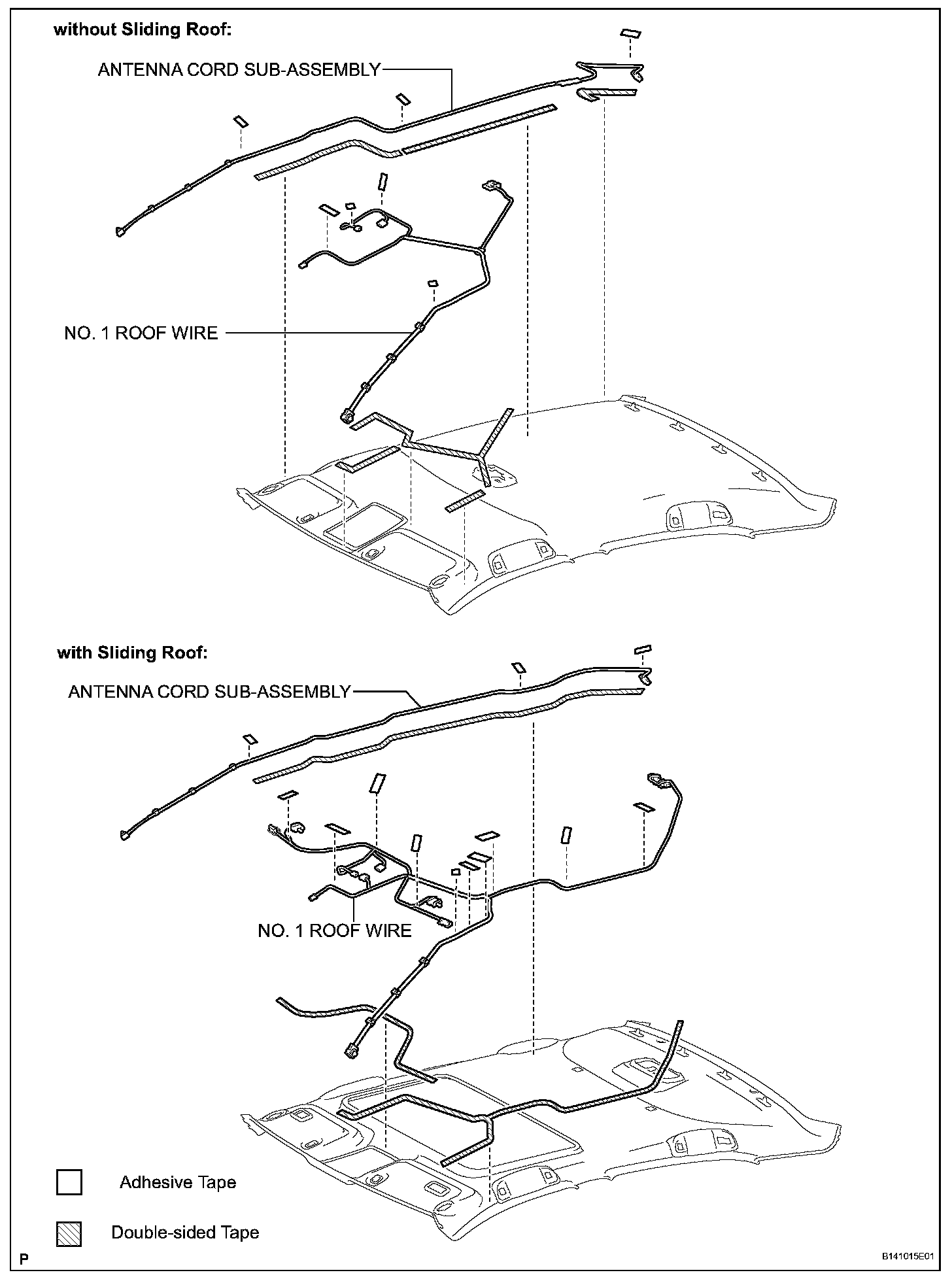 without Sliding Roof:

ANTENNA CORD SUB-ASSEMBLY

NO. 1 ROOF WIRE

with Sliding Roof:

ANTENNA CORD SUB-ASSEMBLY

NO. 1 ROOF WIRE

Adhesive Tape

Double-sided Tape

P

B141015E01