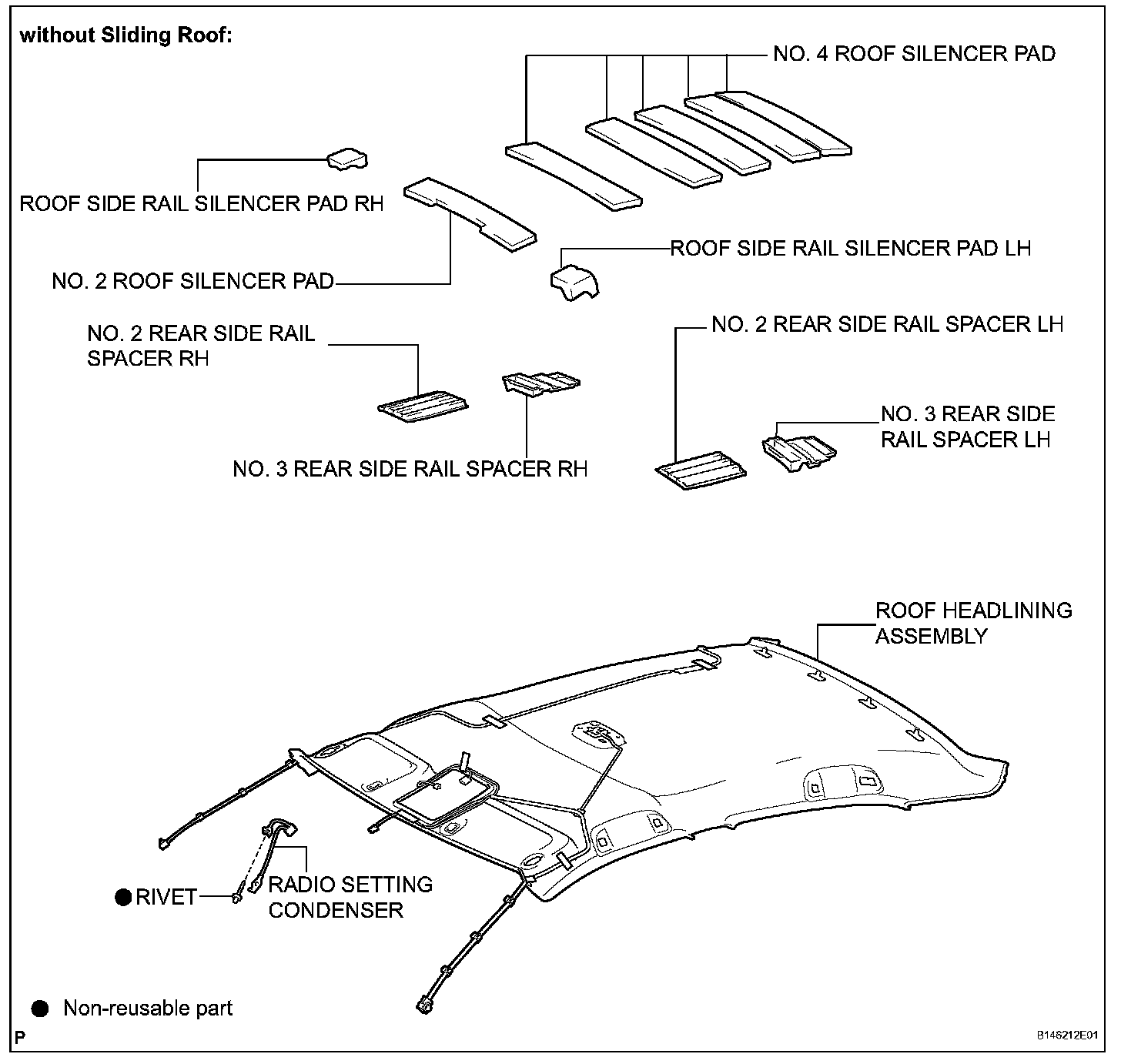 without Sliding Roof:

NO. 4 ROOF SILENCER PAD

ROOF SIDE RAIL SILENCER PAD RH

ROOF SIDE RAIL SILENCER PAD LH

NO. 2 ROOF SILENCER PAD

NO. 2 REAR SIDE RAIL SPACER RH

NO. 2 REAR SIDE RAIL SPACER LH

NO. 3 REAR SIDE RAIL SPACER LH

NO. 3 REAR SIDE RAIL SPACER RH

ROOF HEADLINING ASSEMBLY

● RIVET

RADIO SETTING CONDENSER

● Non-reusable part

P

B146212E01