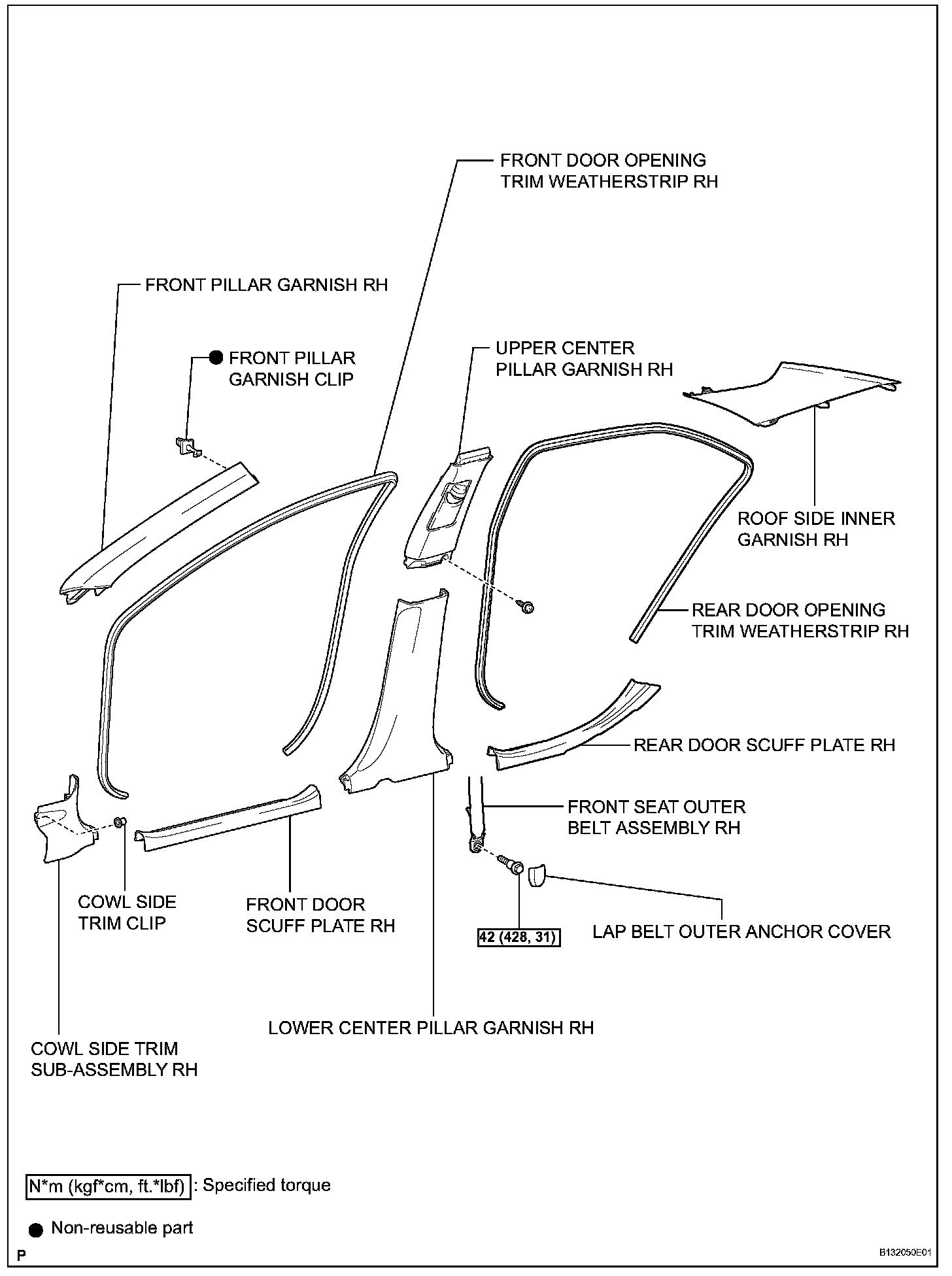 FRONT DOOR OPENING TRIM WEATHERSTRIP RH

FRONT PILLAR GARNISH RH

● FRONT PILLAR GARNISH CLIP

UPPER CENTER PILLAR GARNISH RH

ROOF SIDE INNER GARNISH RH

REAR DOOR OPENING TRIM WEATHERSTRIP RH

REAR DOOR SCUFF PLATE RH

FRONT SEAT OUTER BELT ASSEMBLY RH

COWL SIDE TRIM CLIP

FRONT DOOR SCUFF PLATE RH

42 (428, 31)

LAP BELT OUTER ANCHOR COVER

LOWER CENTER PILLAR GARNISH RH

COWL SIDE TRIM SUB-ASSEMBLY RH

N*m (kgf*cm, ft.*lbf) : Specified torque

● Non-reusable part

P

B132050E01