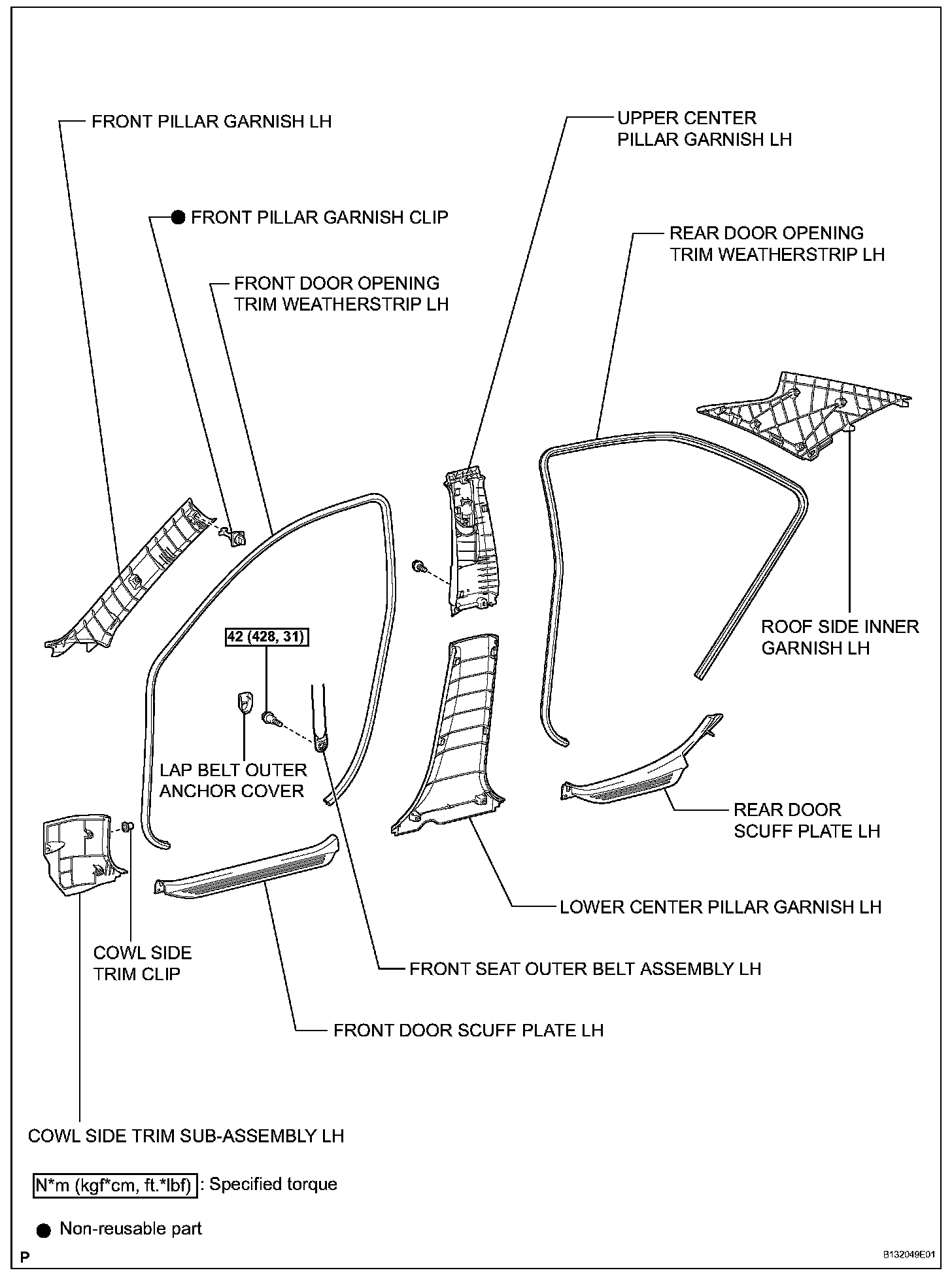 FRONT PILLAR GARNISH LH

UPPER CENTER PILLAR GARNISH LH

● FRONT PILLAR GARNISH CLIP

REAR DOOR OPENING TRIM WEATHERSTRIP LH

FRONT DOOR OPENING TRIM WEATHERSTRIP LH

ROOF SIDE INNER GARNISH LH

42 (428, 31)

LAP BELT OUTER ANCHOR COVER

REAR DOOR SCUFF PLATE LH

LOWER CENTER PILLAR GARNISH LH

COWL SIDE TRIM CLIP

FRONT SEAT OUTER BELT ASSEMBLY LH

FRONT DOOR SCUFF PLATE LH

COWL SIDE TRIM SUB-ASSEMBLY LH

N*m (kgf*cm, ft.*lbf) : Specified torque

● Non-reusable part

P

B132049E01