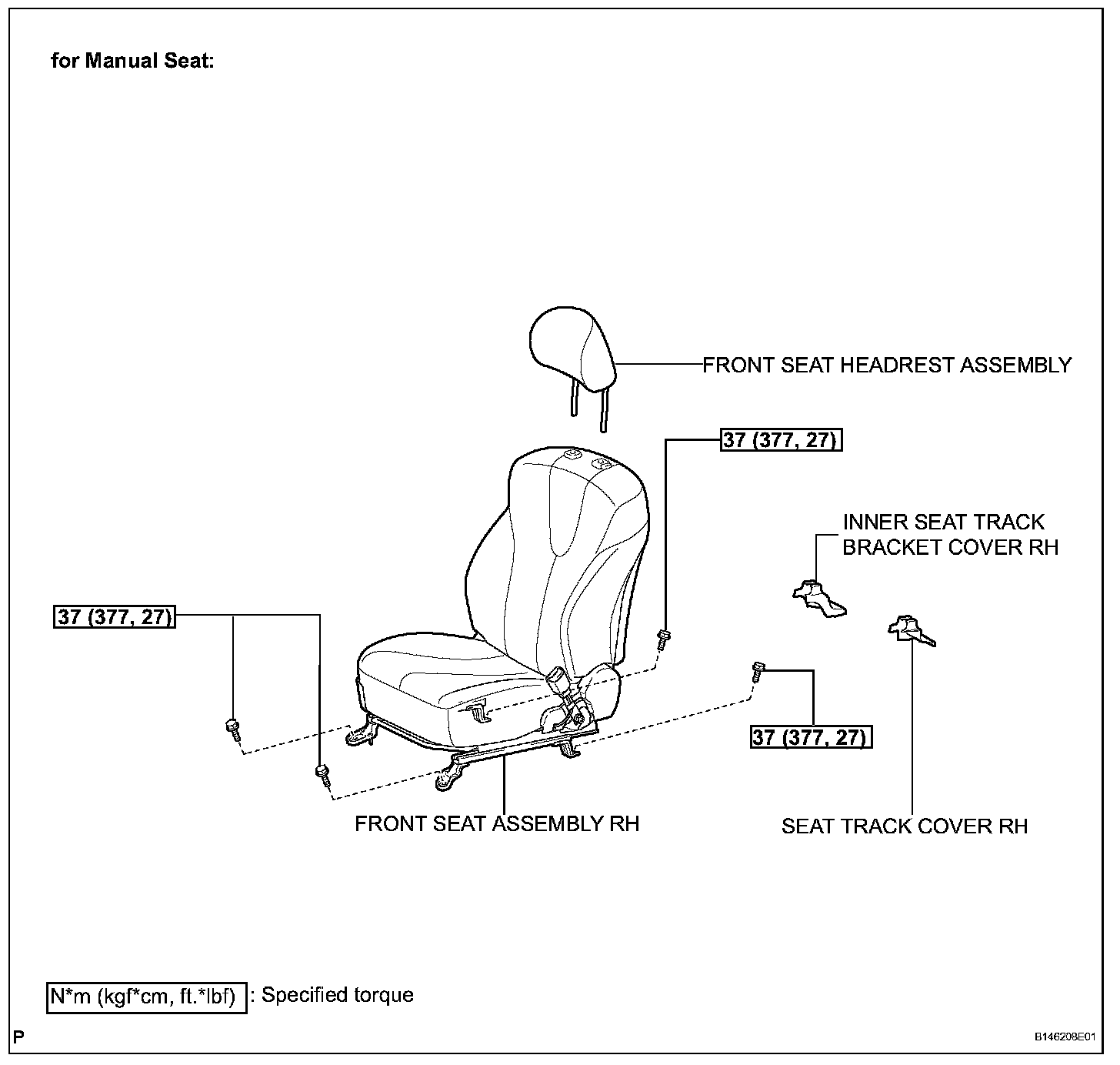 for Manual Seat:

FRONT SEAT HEADREST ASSEMBLY

37 (377, 27)

INNER SEAT TRACK BRACKET COVER RH

37 (377, 27)

37 (377, 27)

FRONT SEAT ASSEMBLY RH

SEAT TRACK COVER RH

N*m (kgf*cm, ft.*lbf) : Specified torque

P

B146208E01