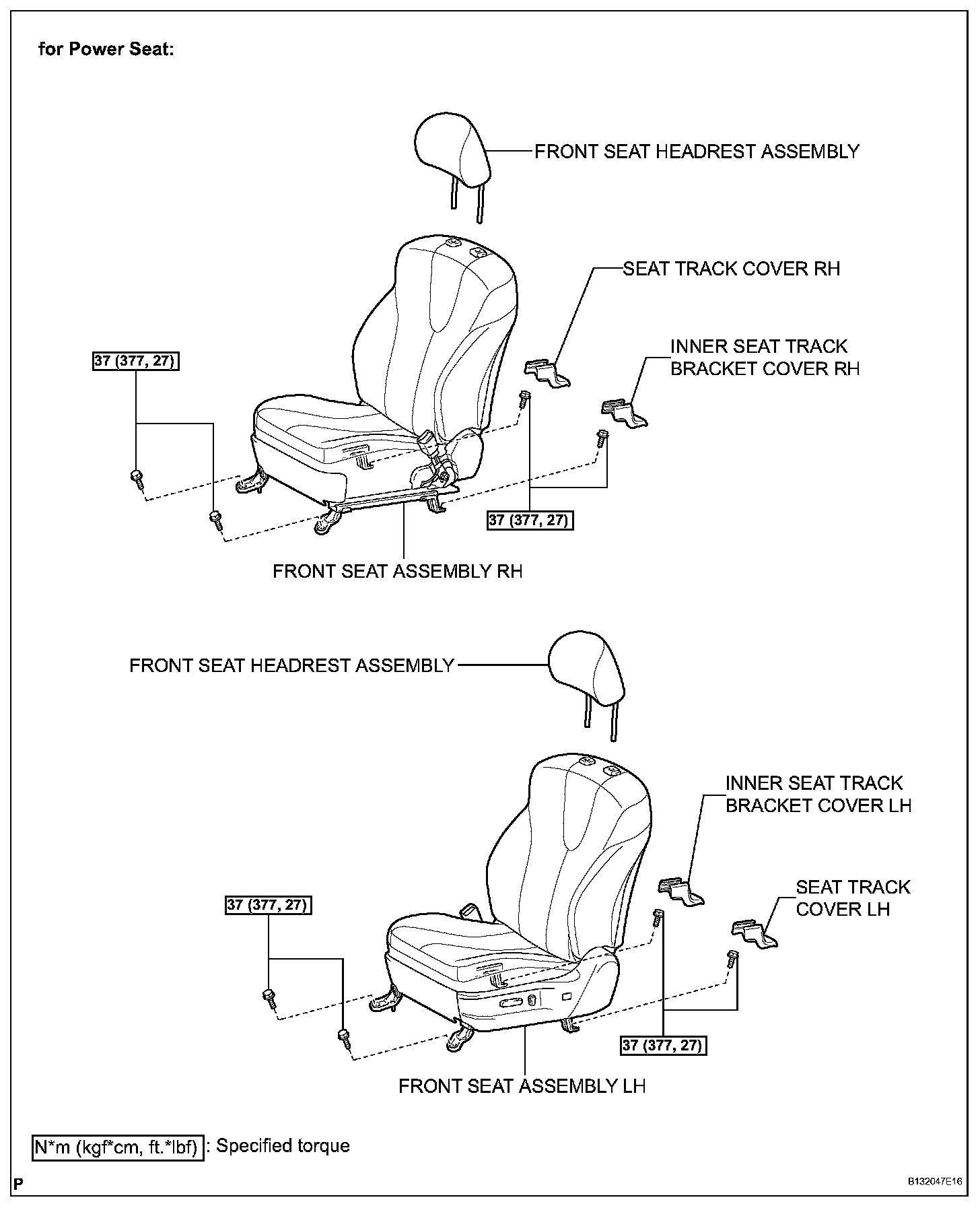 for Power Seat:

FRONT SEAT HEADREST ASSEMBLY

SEAT TRACK COVER RH

INNER SEAT TRACK BRACKET COVER RH

37 (377, 27)

37 (377, 27)

FRONT SEAT ASSEMBLY RH

FRONT SEAT HEADREST ASSEMBLY

INNER SEAT TRACK BRACKET COVER LH

SEAT TRACK COVER LH

37 (377, 27)

37 (377, 27)

FRONT SEAT ASSEMBLY LH

N*m (kgf*cm, ft.*lbf) : Specified torque

P

B132047E16