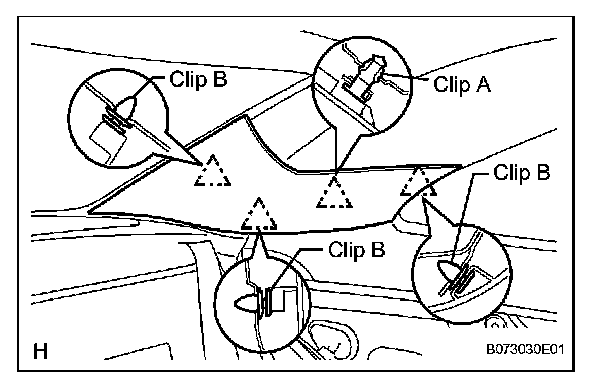 Clip B
Clip A
Clip B
Clip B
H
B073030E01