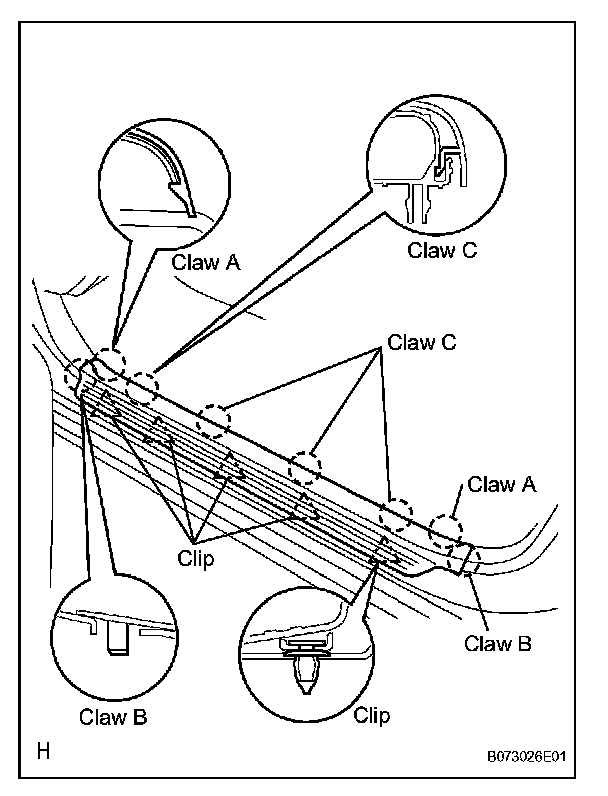 Claw A

Claw C

Claw C

Claw A

Clip

Claw B

Claw B

Clip

H

B073026E01