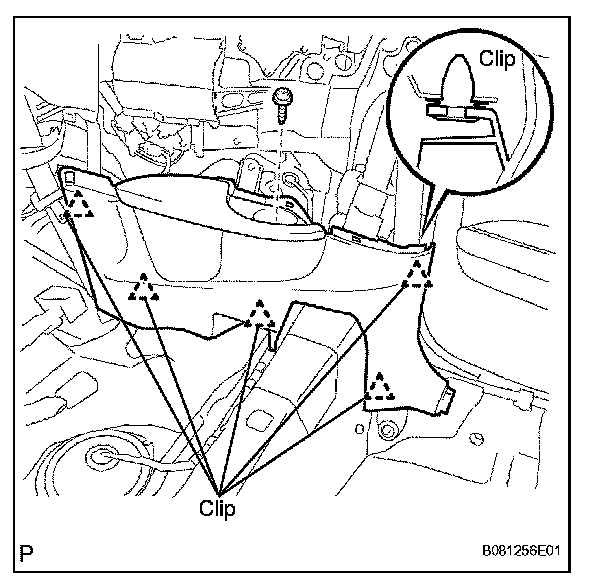 Clip

Clip

P

B081256E01