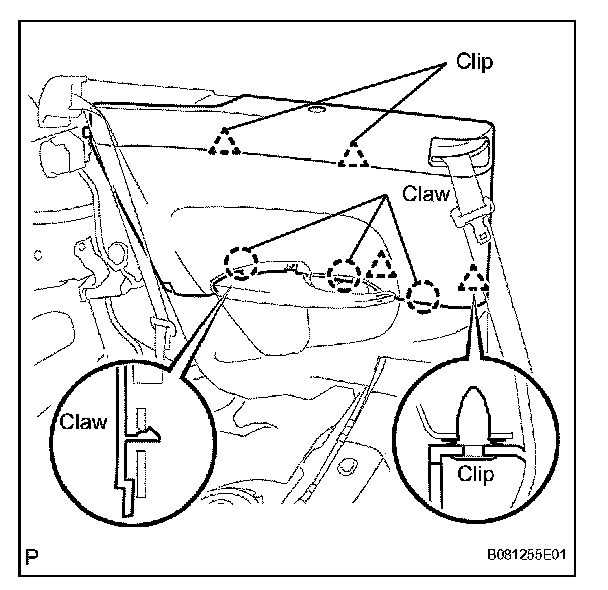 Clip

Claw

Claw

Clip

P

B081255E01