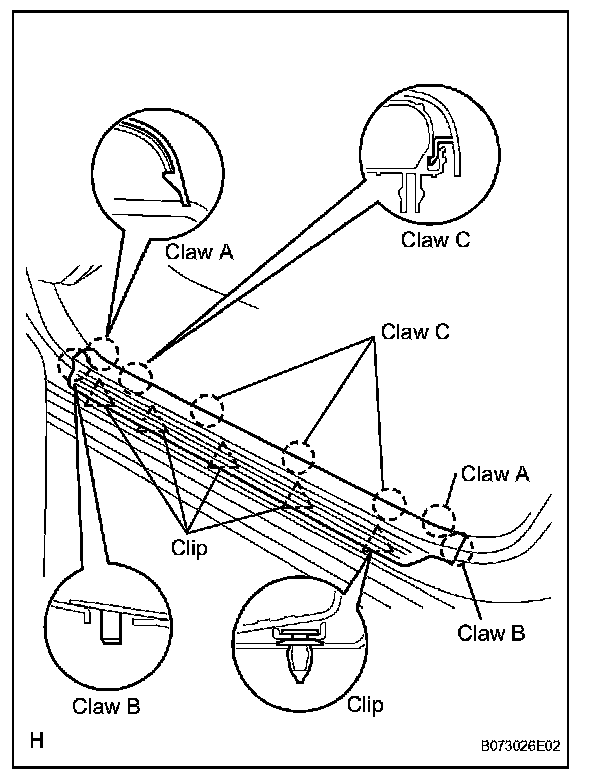 Claw A

Claw C

Claw C

Claw A

Clip

Claw B

Claw B

Clip

H

B073026E02