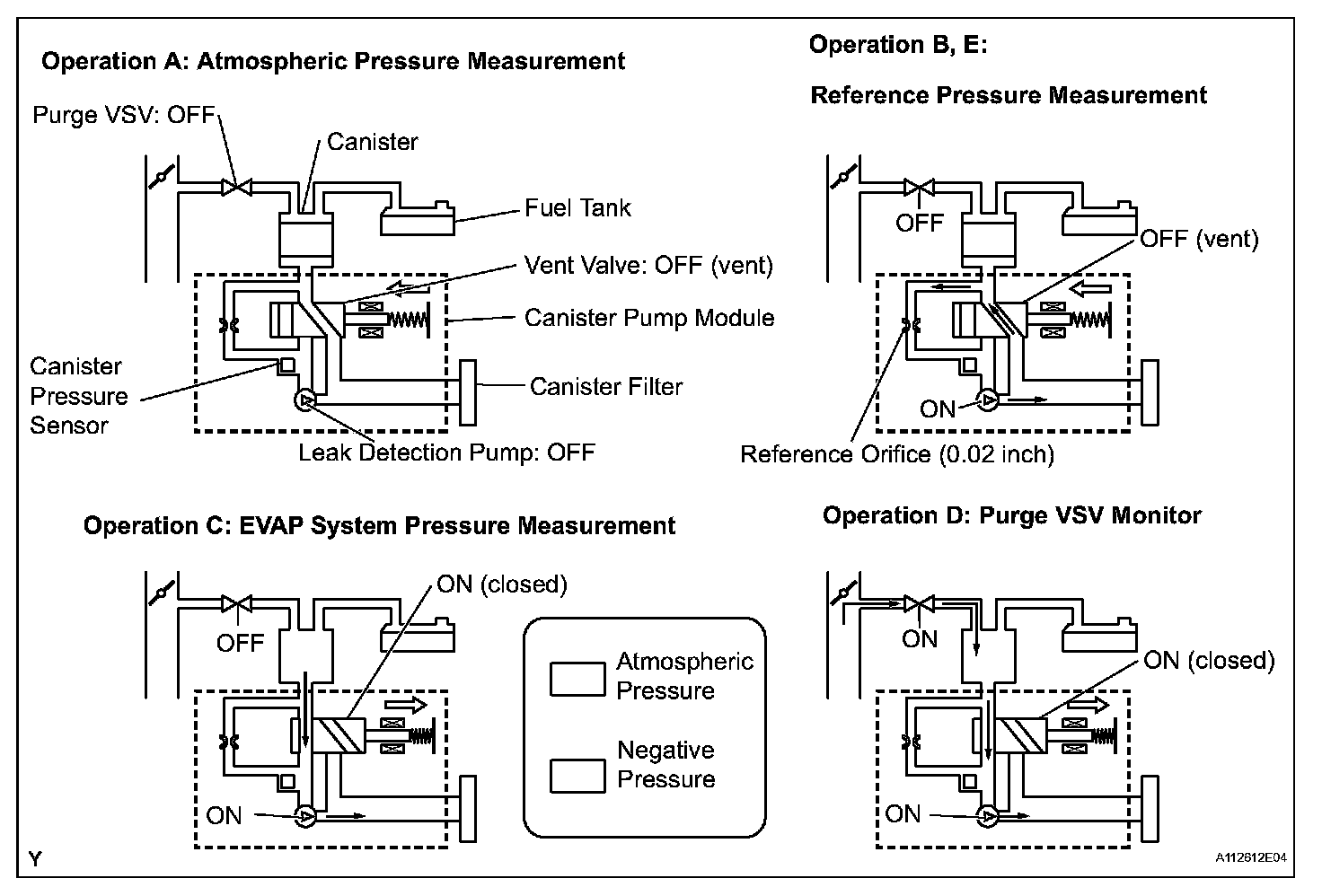 Operation A: Atmospheric Pressure Measurement

Purge VSV: OFF

Canister

Fuel Tank

Vent Valve: OFF (vent)

Canister Pump Module

Canister Pressure Sensor

Canister Filter

Leak Detection Pump: OFF

Operation B, E:

Reference Pressure Measurement

OFF

OFF (vent)

ON

Reference Orifice (0.02 inch)

Operation C: EVAP System Pressure Measurement

ON (closed)

OFF

ON

Atmospheric Pressure

Negative Pressure

Operation D: Purge VSV Monitor

ON

ON (closed)

ON

Y

A112612E04