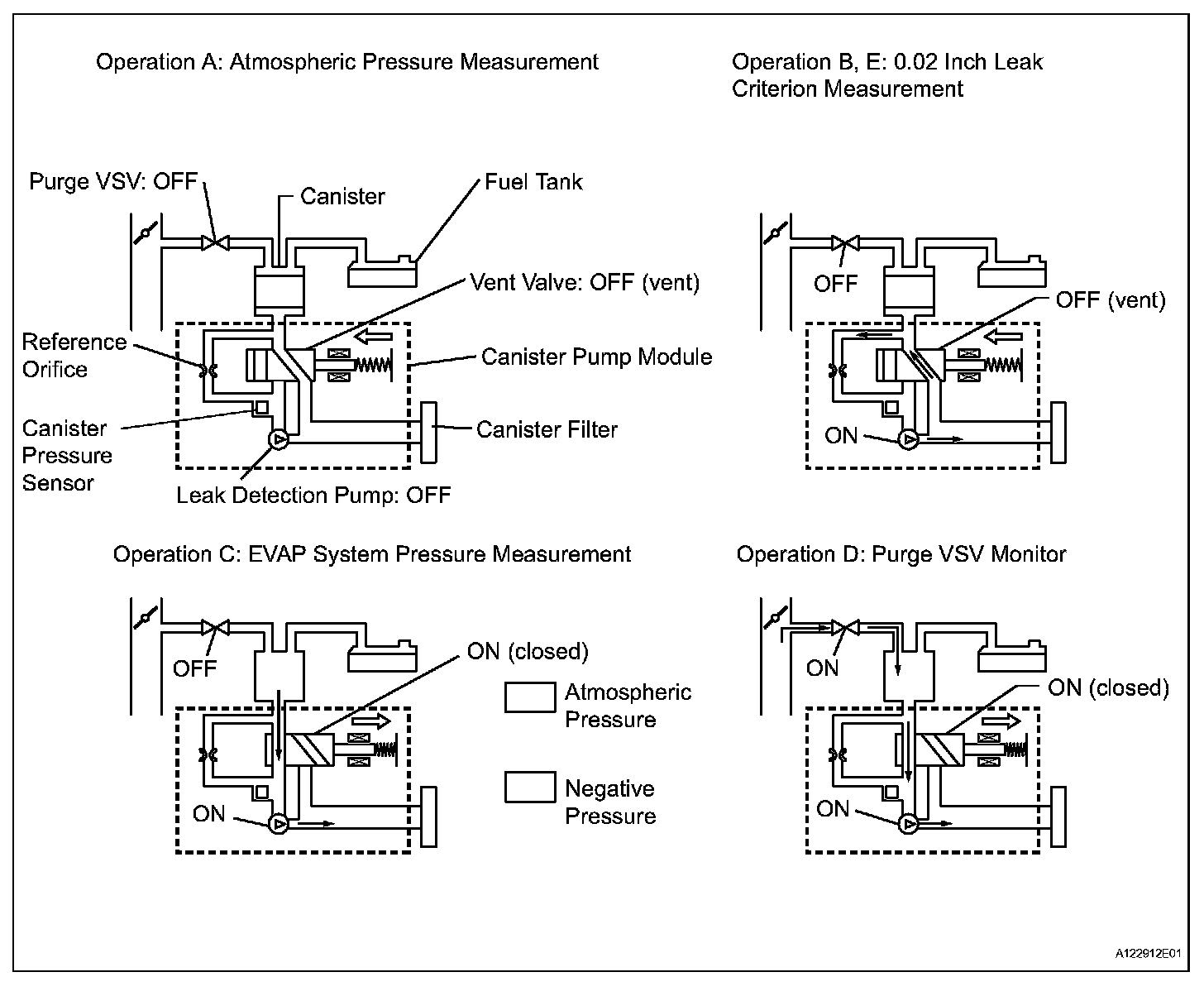 Operation A: Atmospheric Pressure Measurement

Purge VSV: OFF

Canister

Fuel Tank

Vent Valve: OFF (vent)

Reference Orifice

Canister Pump Module

Canister Pressure Sensor

Canister Filter

Leak Detection Pump: OFF

Operation B, E: 0.02 Inch Leak Criterion Measurement

OFF

OFF (vent)

ON

Operation C: EVAP System Pressure Measurement

OFF

ON (closed)

ON

Atmospheric Pressure

Negative Pressure

Operation D: Purge VSV Monitor

ON

ON (closed)

ON

A122912E01