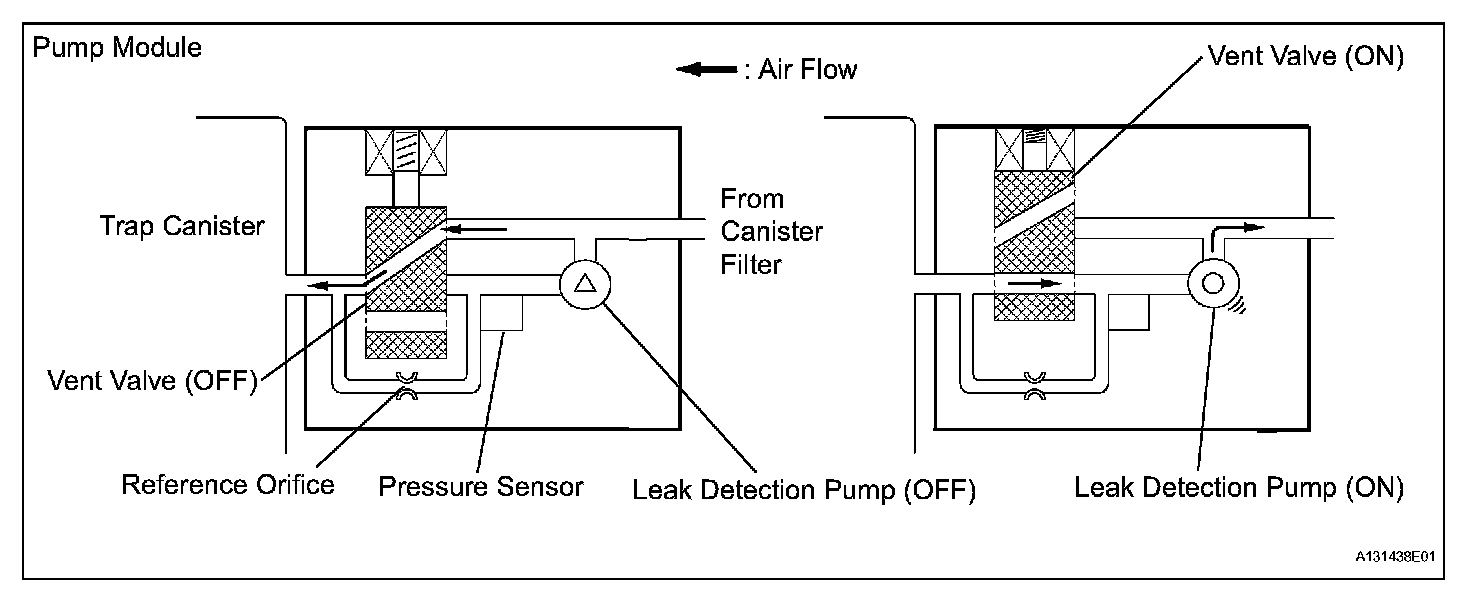 Pump Module

: Air Flow

Vent Valve (ON)

Trap Canister

From Canister Filter

Vent Valve (OFF)

Reference Orifice

Pressure Sensor

Leak Detection Pump (OFF)

Leak Detection Pump (ON)

A131438E01