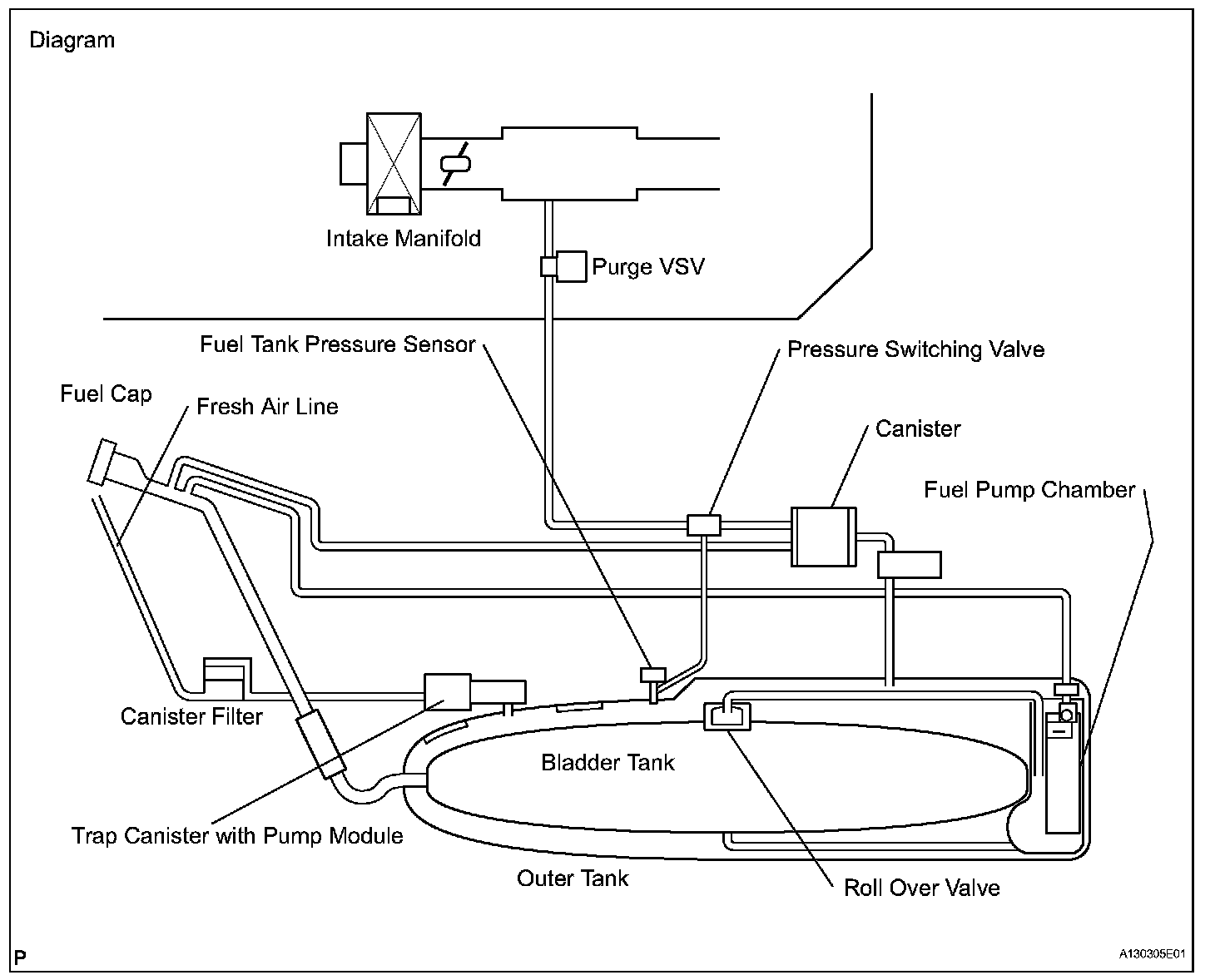 Diagram

Intake Manifold

Purge VSV

Fuel Tank Pressure Sensor

Pressure Switching Valve

Fuel Cap

Fresh Air Line

Canister

Fuel Pump Chamber

Canister Filter

Bladder Tank

Trap Canister with Pump Module

Outer Tank

Roll Over Valve

P

A130305E01