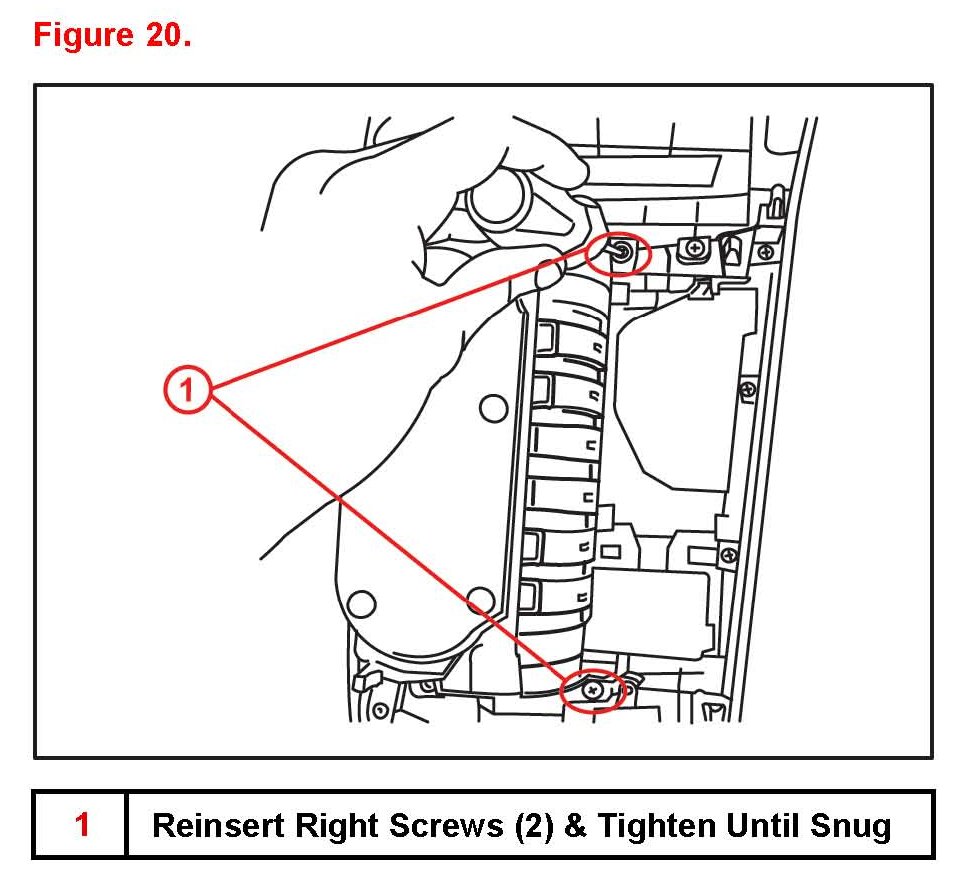 Figure 20.

1

| 1 | Reinsert Right Screws (2) & Tighten Until Snug |
|---|---|