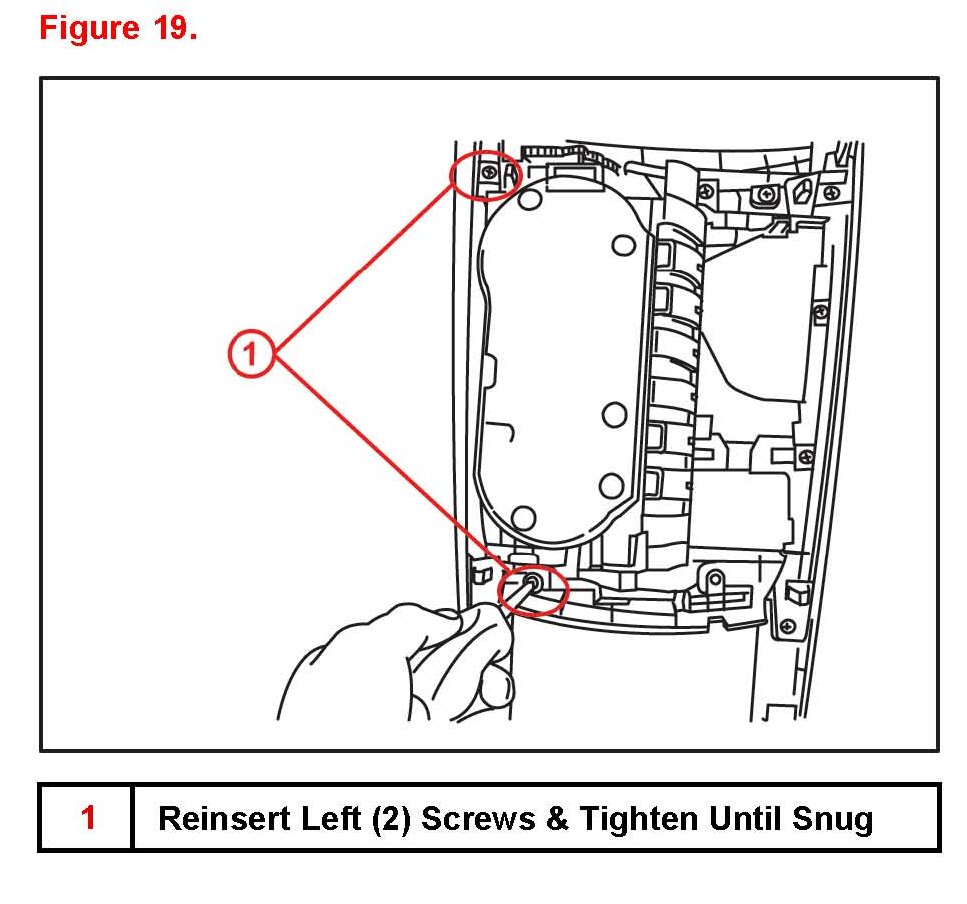 Figure 19.

1

| 1 | Reinsert Left (2) Screws & Tighten Until Snug |
|---|---|