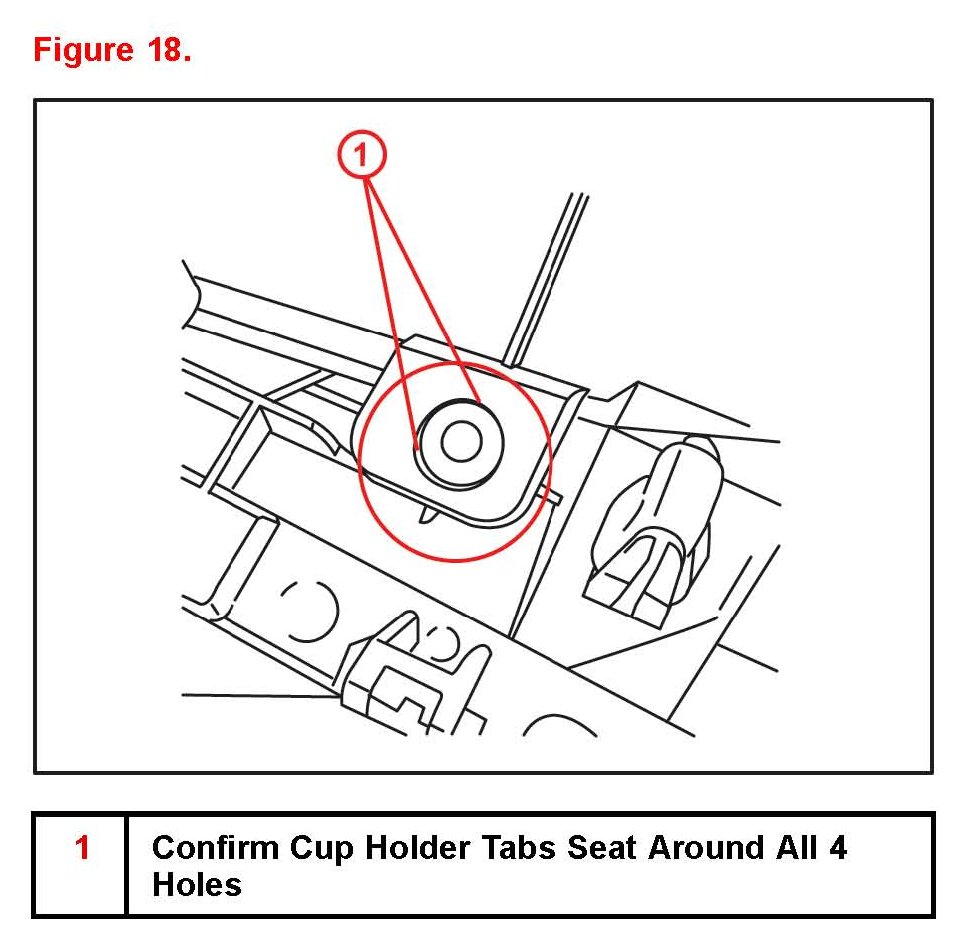 Figure 18.

1

| 1 | Confirm Cup Holder Tabs Seat Around All 4 Holes |
|---|---|