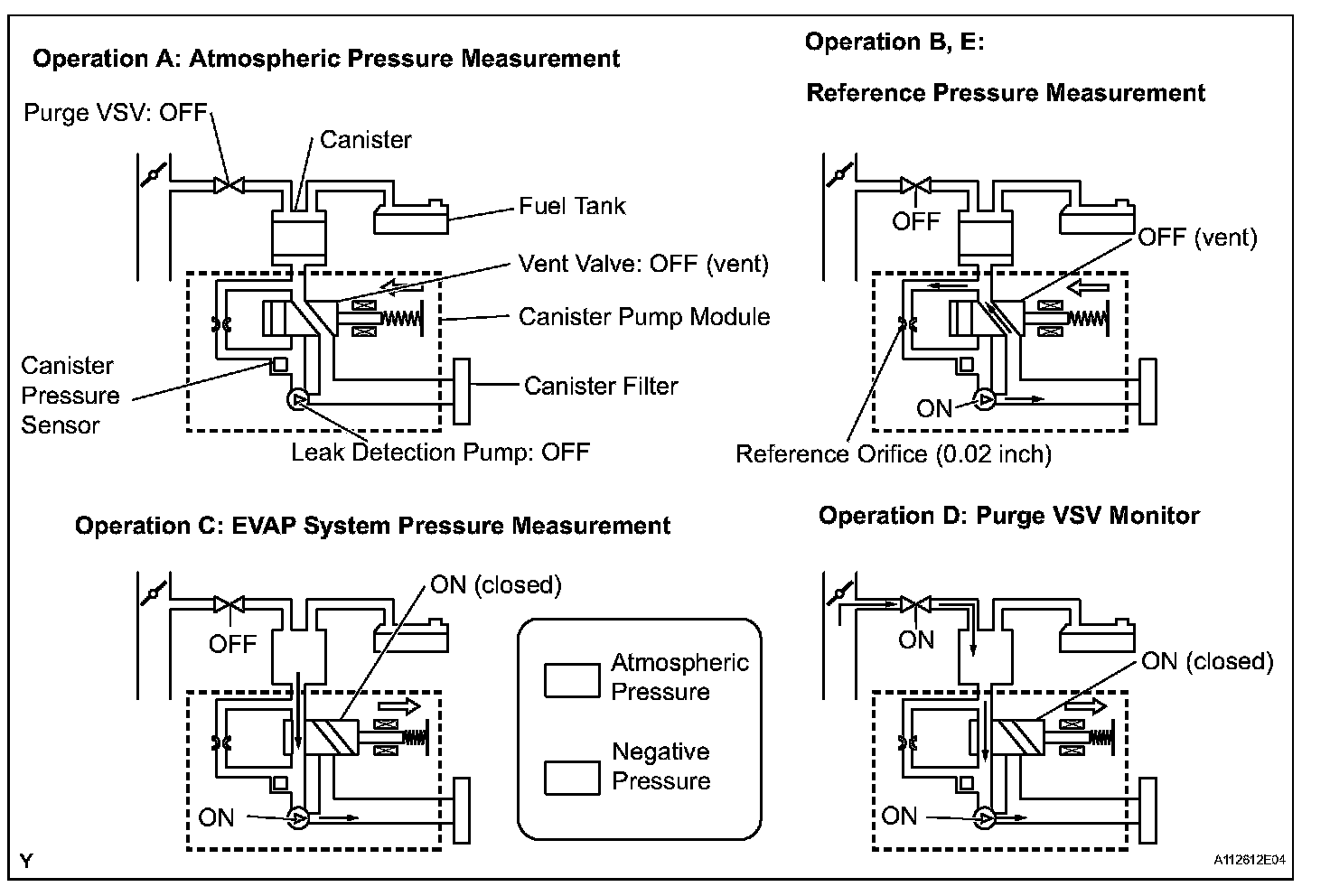 Operation A: Atmospheric Pressure Measurement

Purge VSV: OFF

Canister

Fuel Tank

Vent Valve: OFF (vent)

Canister Pump Module

Canister Pressure Sensor

Canister Filter

Leak Detection Pump: OFF

Operation B, E:

Reference Pressure Measurement

OFF

OFF (vent)

ON

Reference Orifice (0.02 inch)

Operation C: EVAP System Pressure Measurement

ON (closed)

OFF

ON

Atmospheric Pressure

Negative Pressure

Operation D: Purge VSV Monitor

ON

ON (closed)

ON

Y

A112612E04