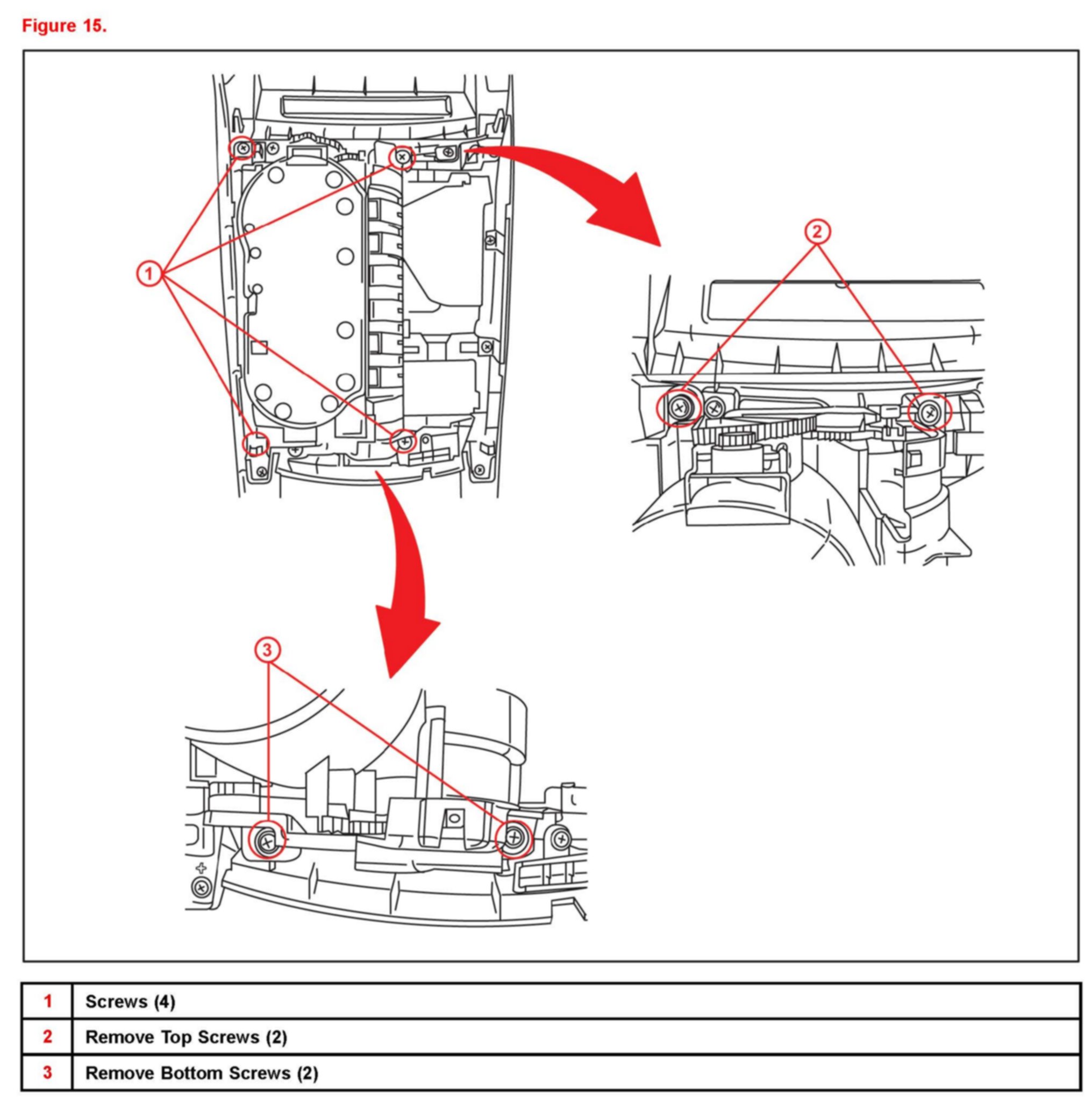 Figure 15.

1

2

3

| 1 | Screws (4) |
|---|---|
| 2 | Remove Top Screws (2) |
| 3 | Remove Bottom Screws (2) |