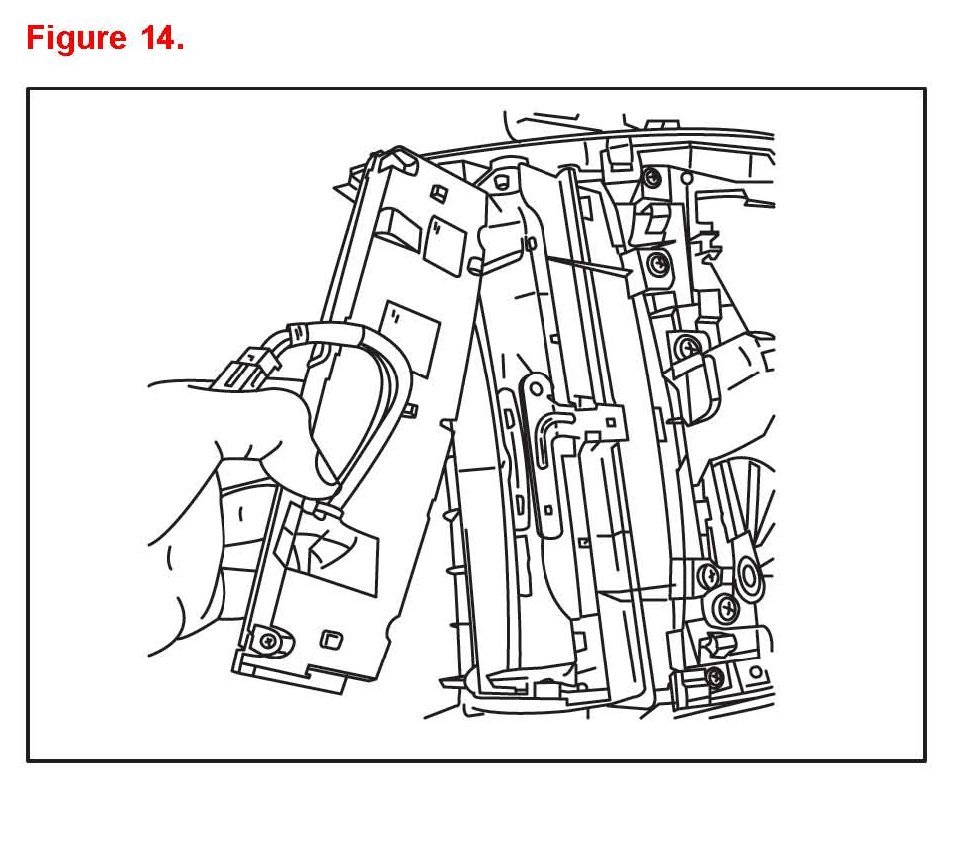 Figure 14.