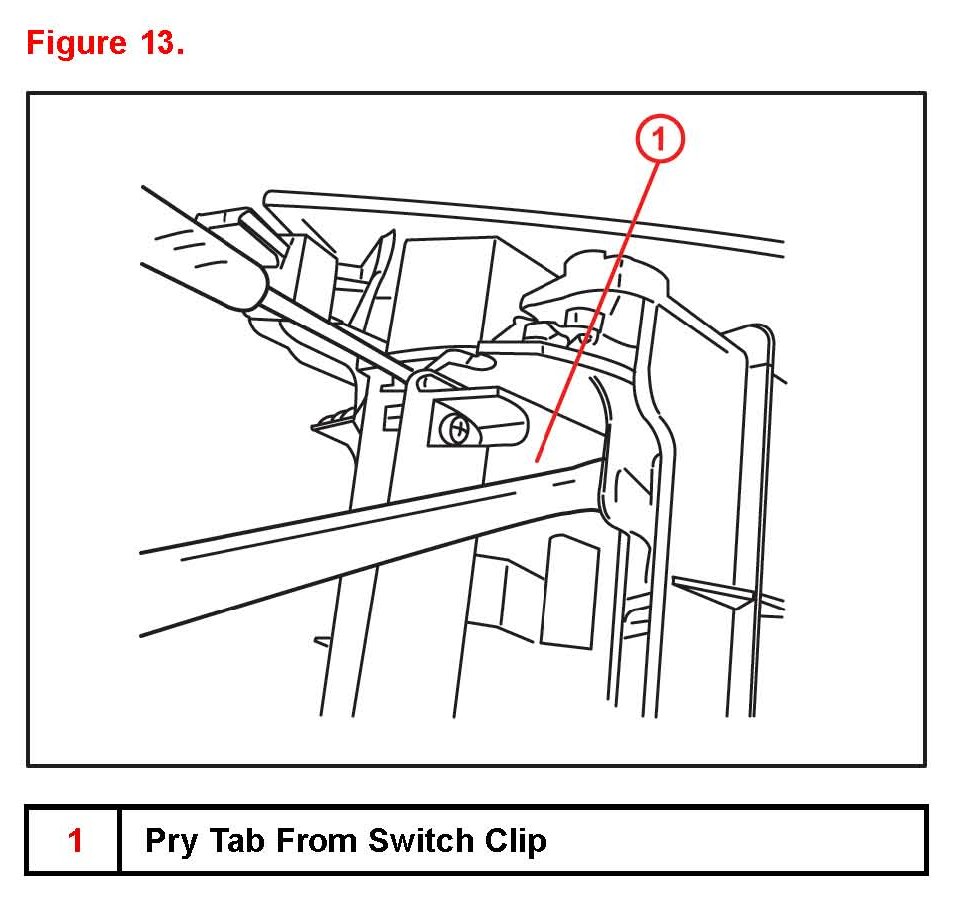 Figure 13.

1

| 1 | Pry Tab From Switch Clip |
|---|---|