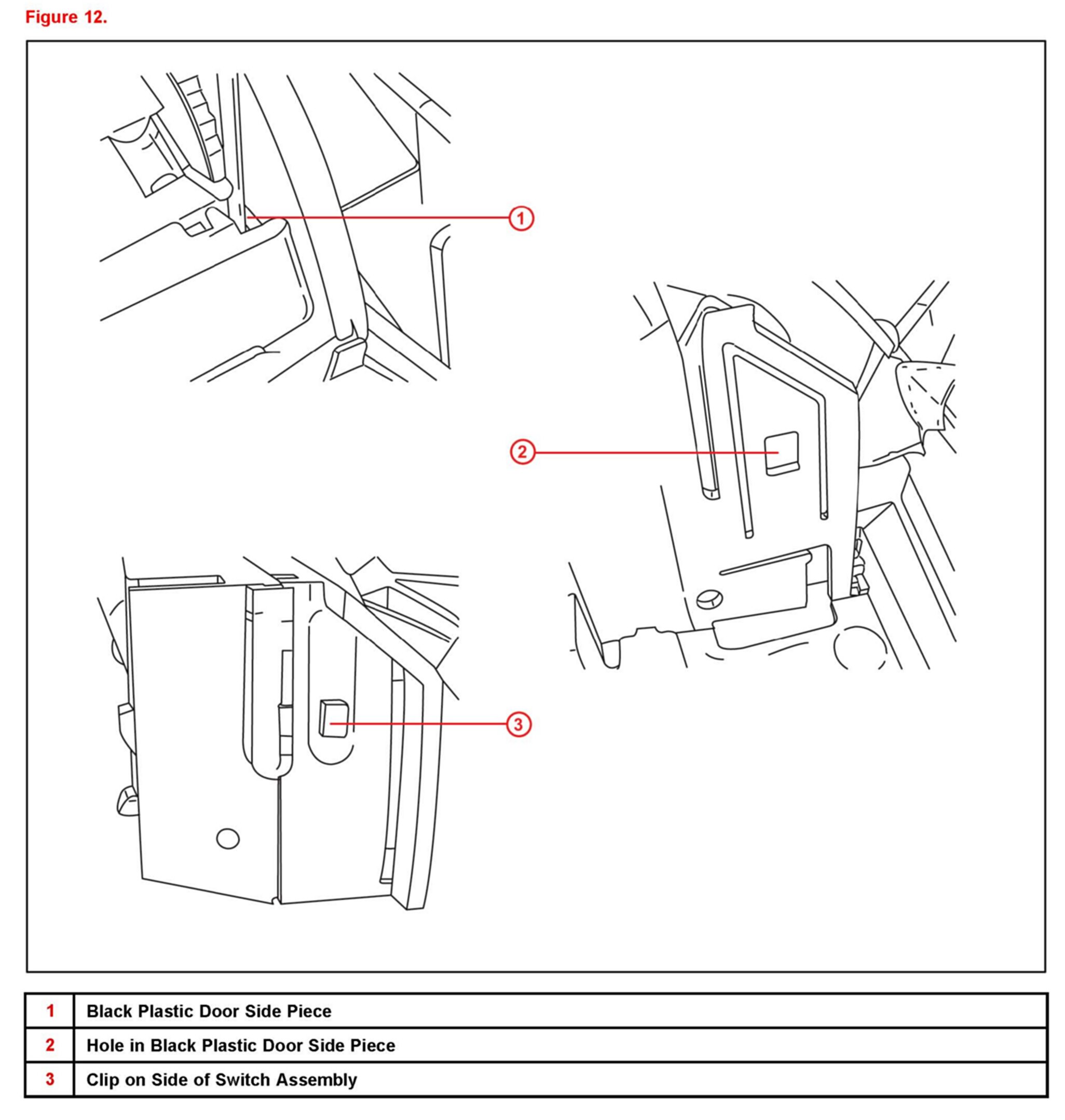 Figure 12.

1

2

3

| 1 | Black Plastic Door Side Piece |
|---|---|
| 2 | Hole in Black Plastic Door Side Piece |
| 3 | Clip on Side of Switch Assembly |