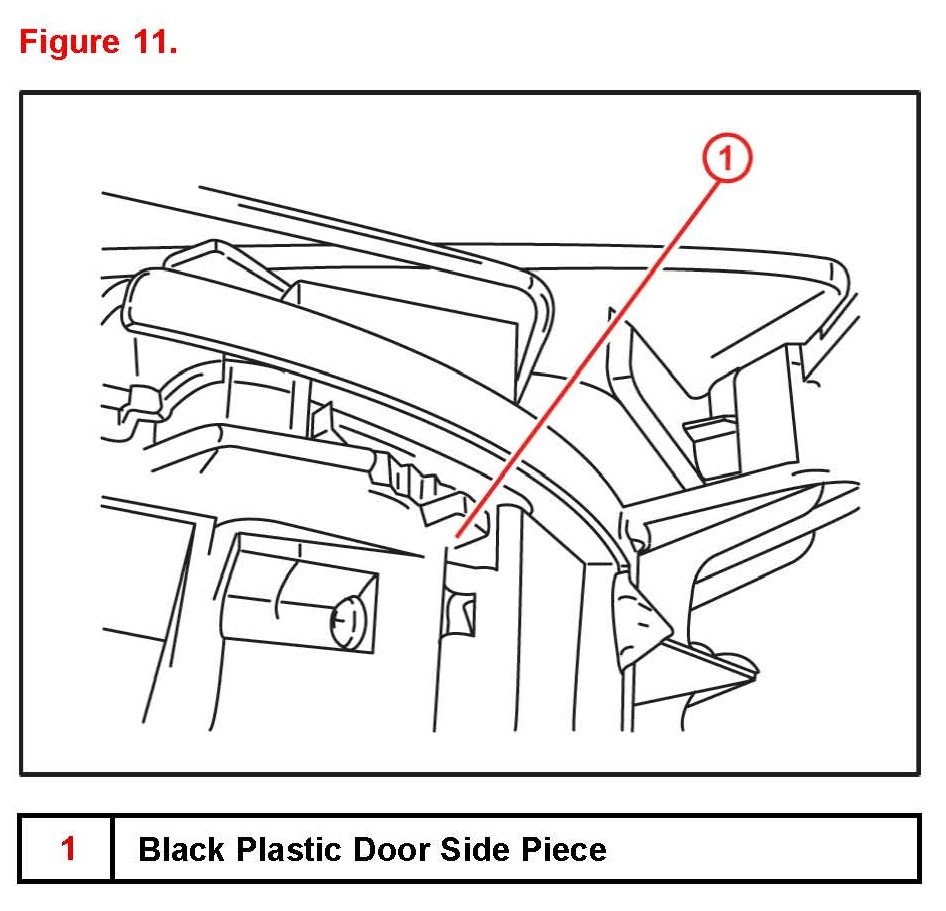 Figure 11.

1

| 1 | Black Plastic Door Side Piece |
|---|---|