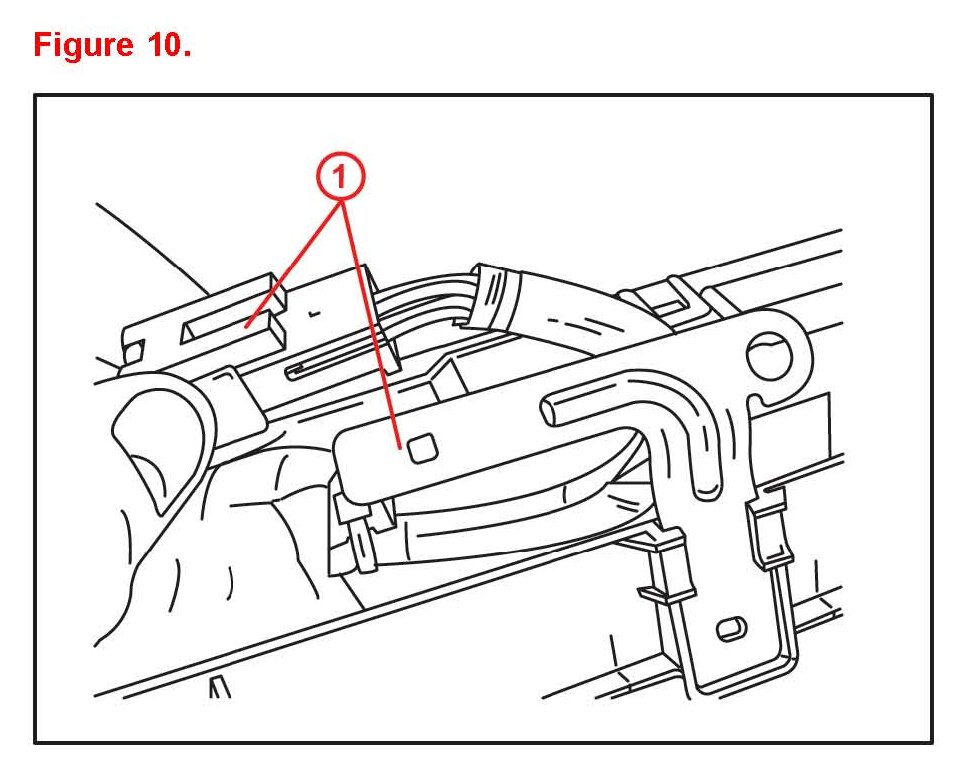 Figure 10.

1