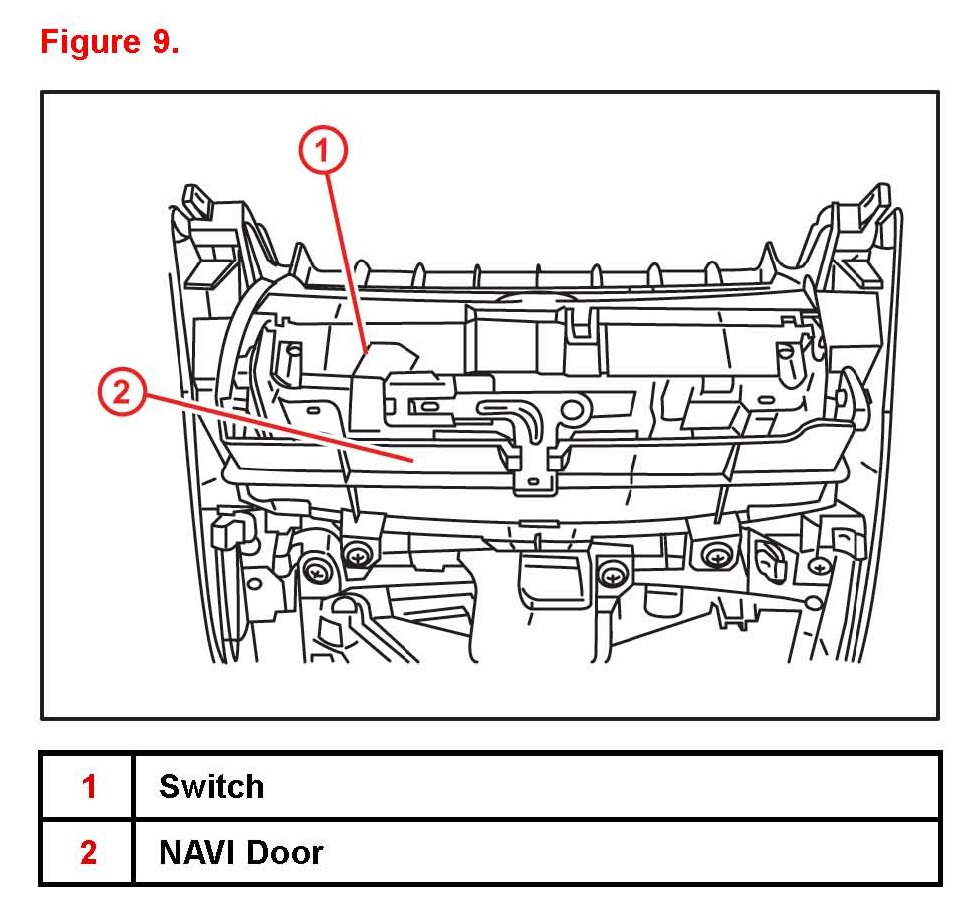 Figure 9.

1

2

| 1 | Switch |
|---|---|
| 2 | NAVI Door |