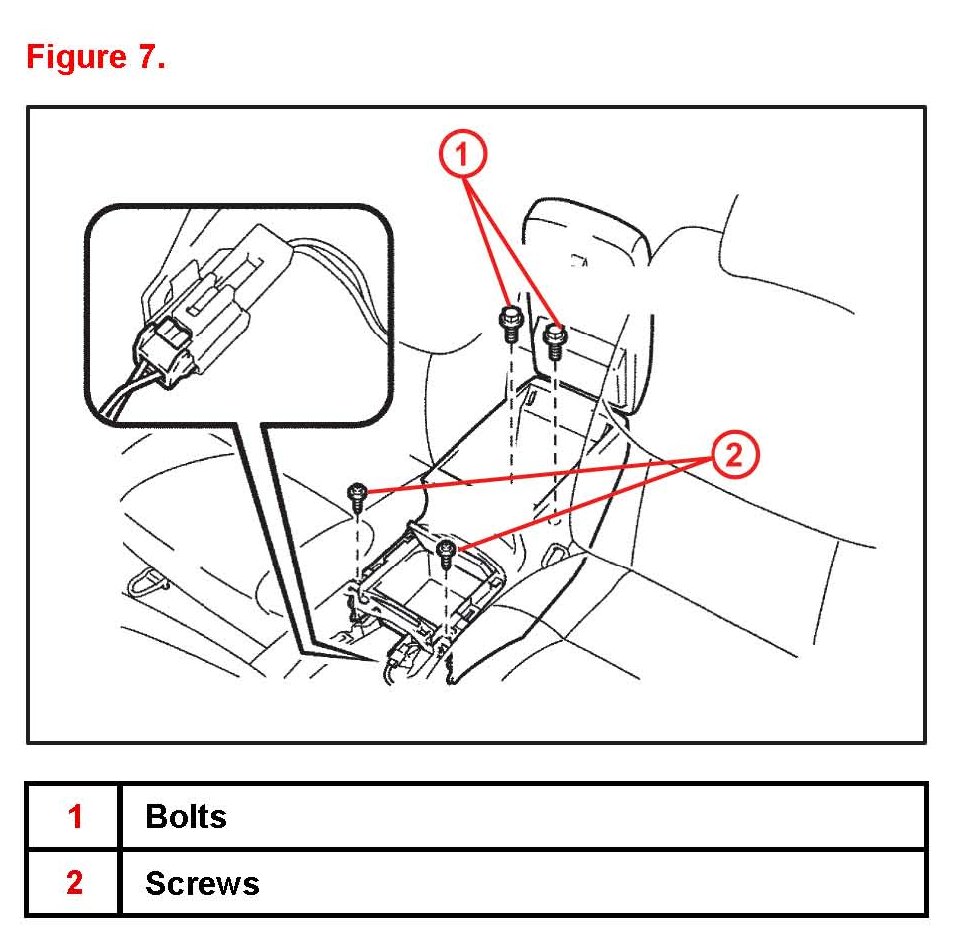 Figure 7.

1

2

| 1 | Bolts |
|---|---|
| 2 | Screws |