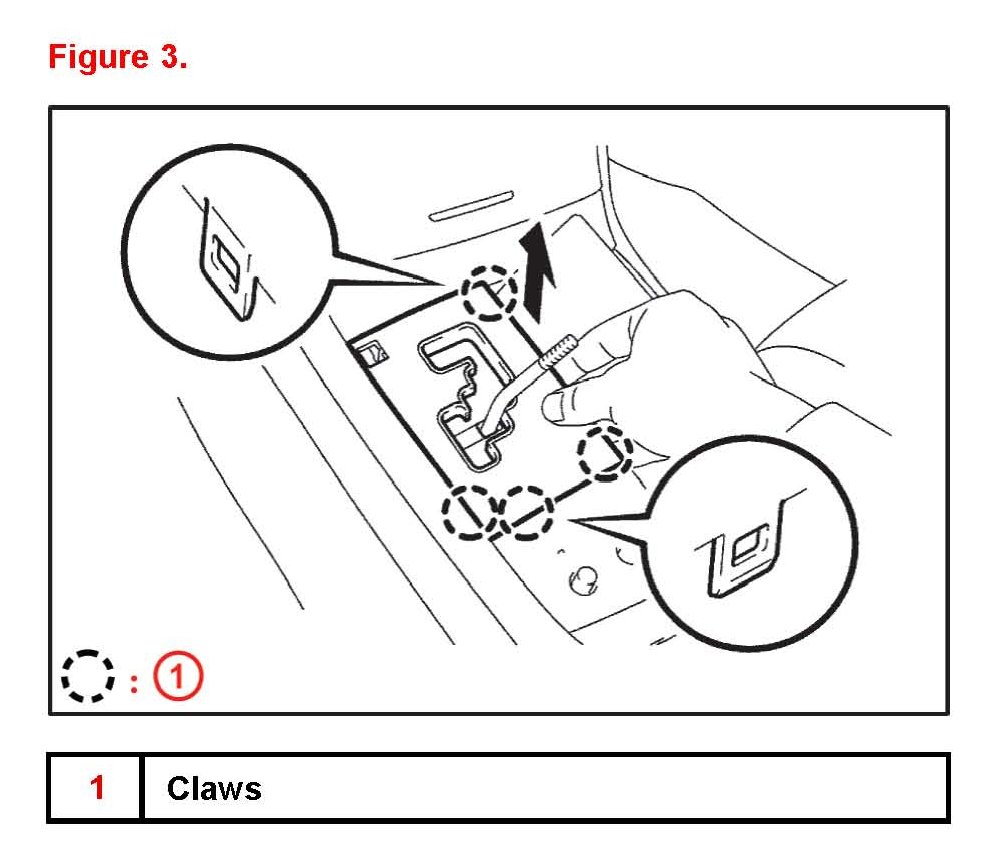 Figure 3.

: 1

| 1 | Claws |
|---|---|