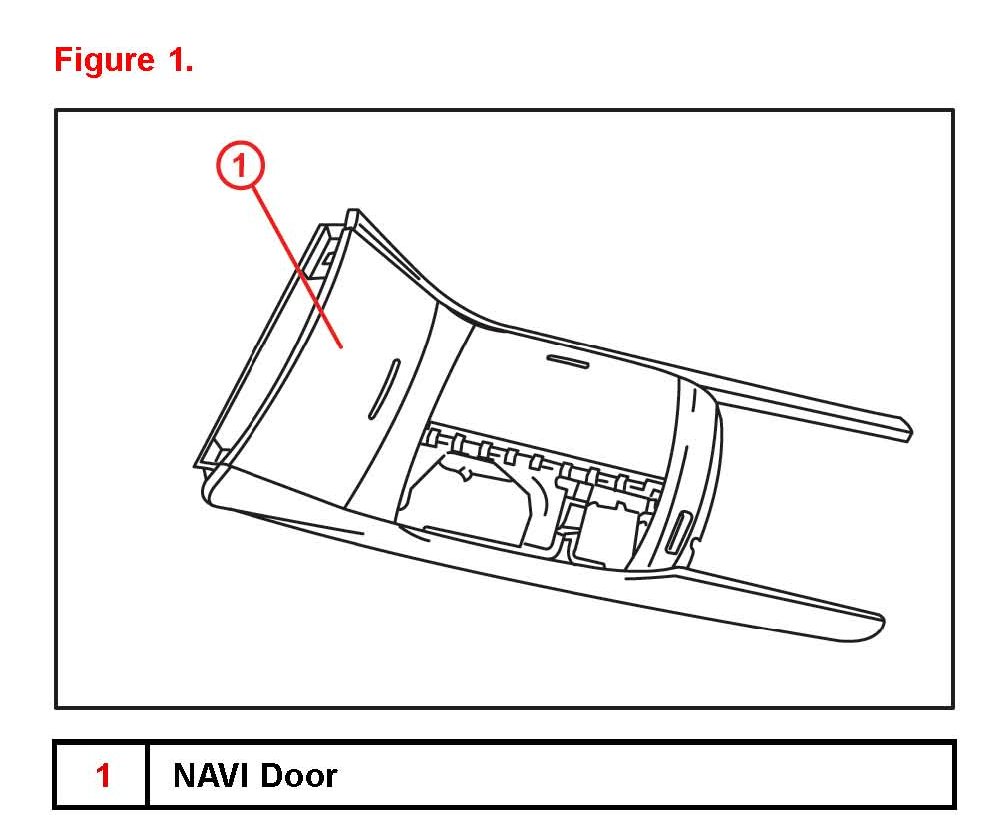 Figure 1.

1

| 1 | NAVI Door |
|---|---|