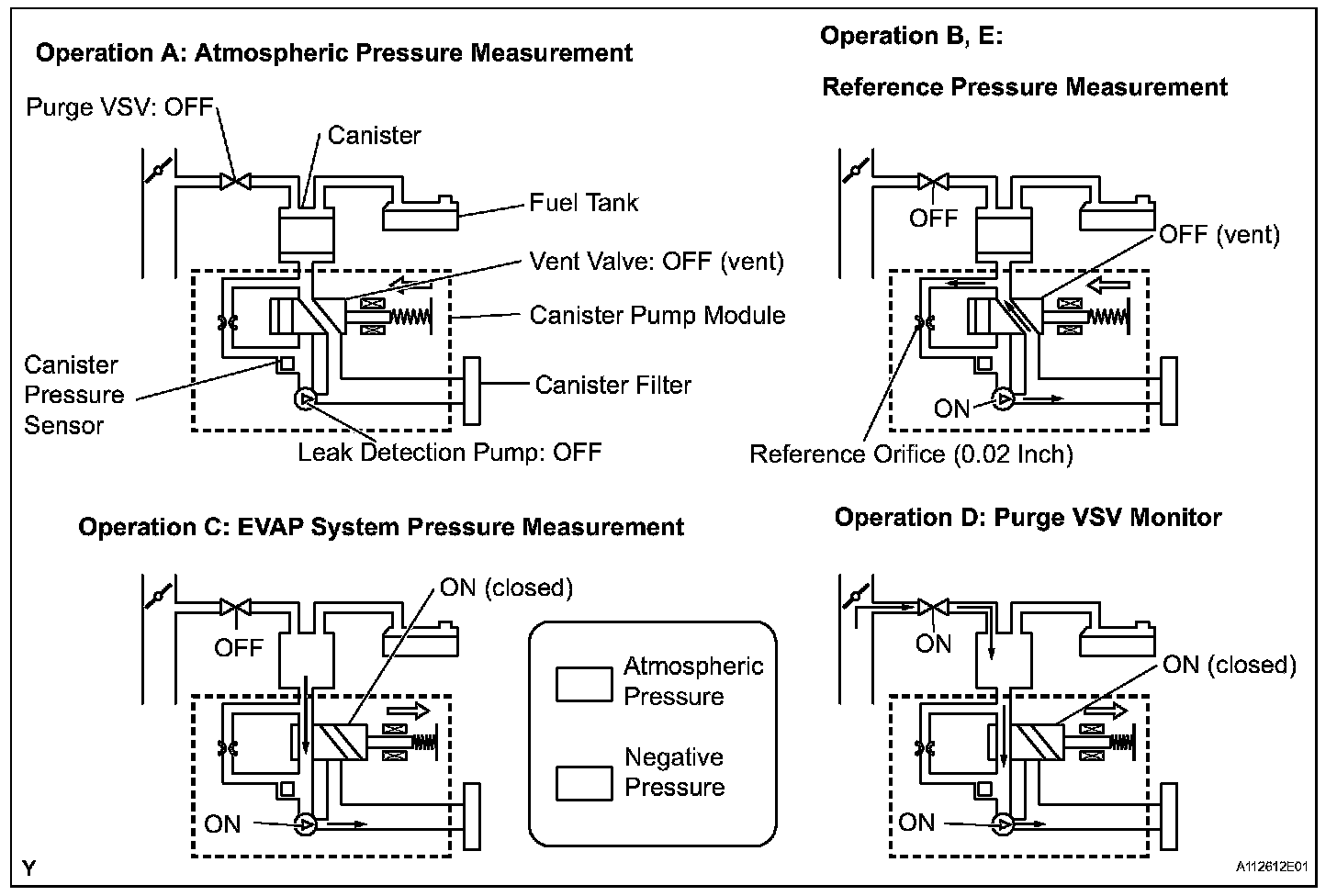 Operation A: Atmospheric Pressure Measurement

Purge VSV: OFF

Canister

Fuel Tank

Vent Valve: OFF (vent)

Canister Pump Module

Canister Pressure Sensor

Canister Filter

Leak Detection Pump: OFF

Operation B, E:

Reference Pressure Measurement

OFF

OFF (vent)

ON

Reference Orifice (0.02 Inch)

Operation C: EVAP System Pressure Measurement

OFF

ON (closed)

ON

Atmospheric Pressure

Negative Pressure

Operation D: Purge VSV Monitor

ON

ON (closed)

ON

Y

A112612E01