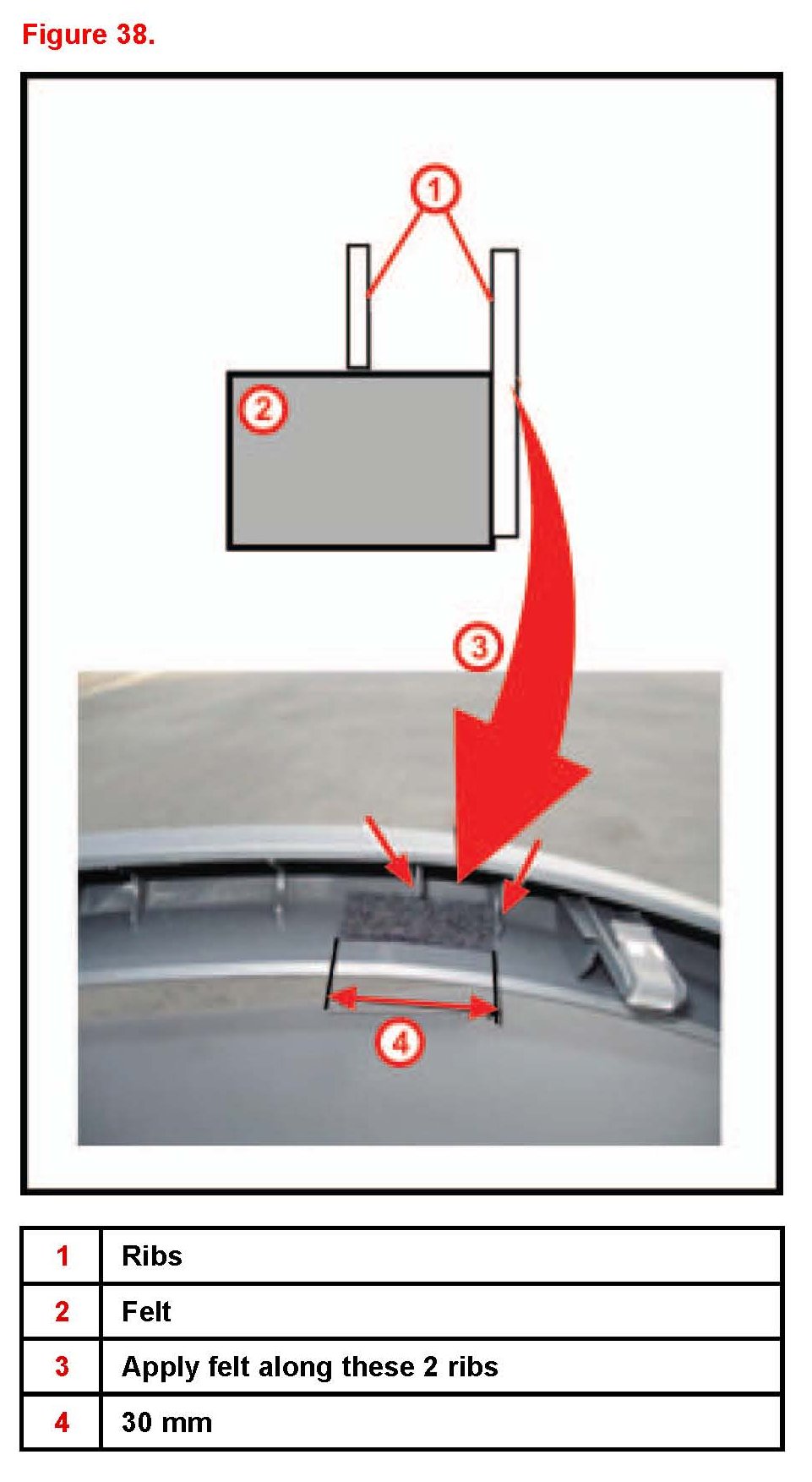 Figure 38.

1

2

3

4

| 1 | Ribs |
|---|---|
| 2 | Felt |
| 3 | Apply felt along these 2 ribs |
| 4 | 30 mm |