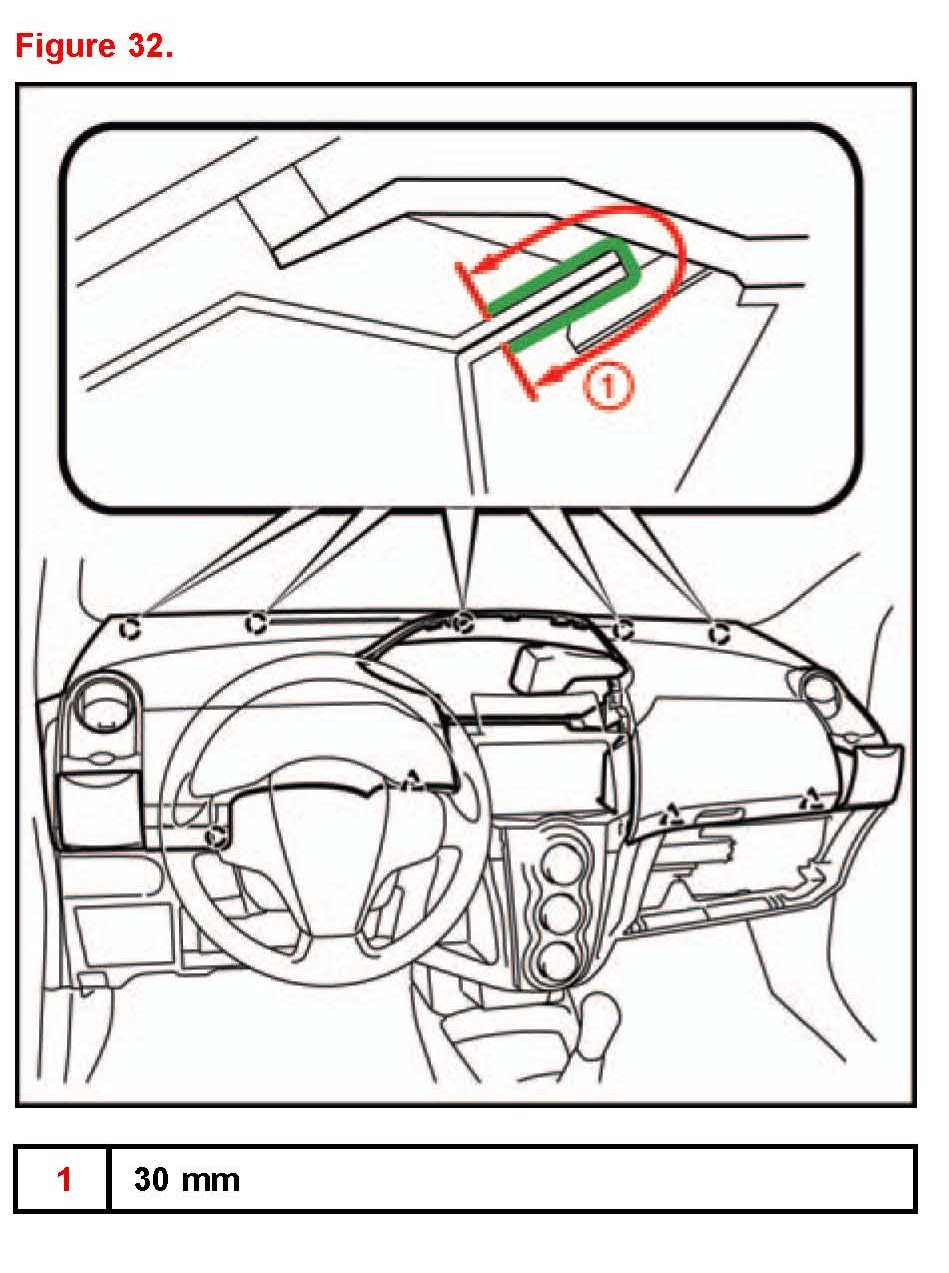 Figure 32.

1

| 1 | 30 mm |
|---|---|