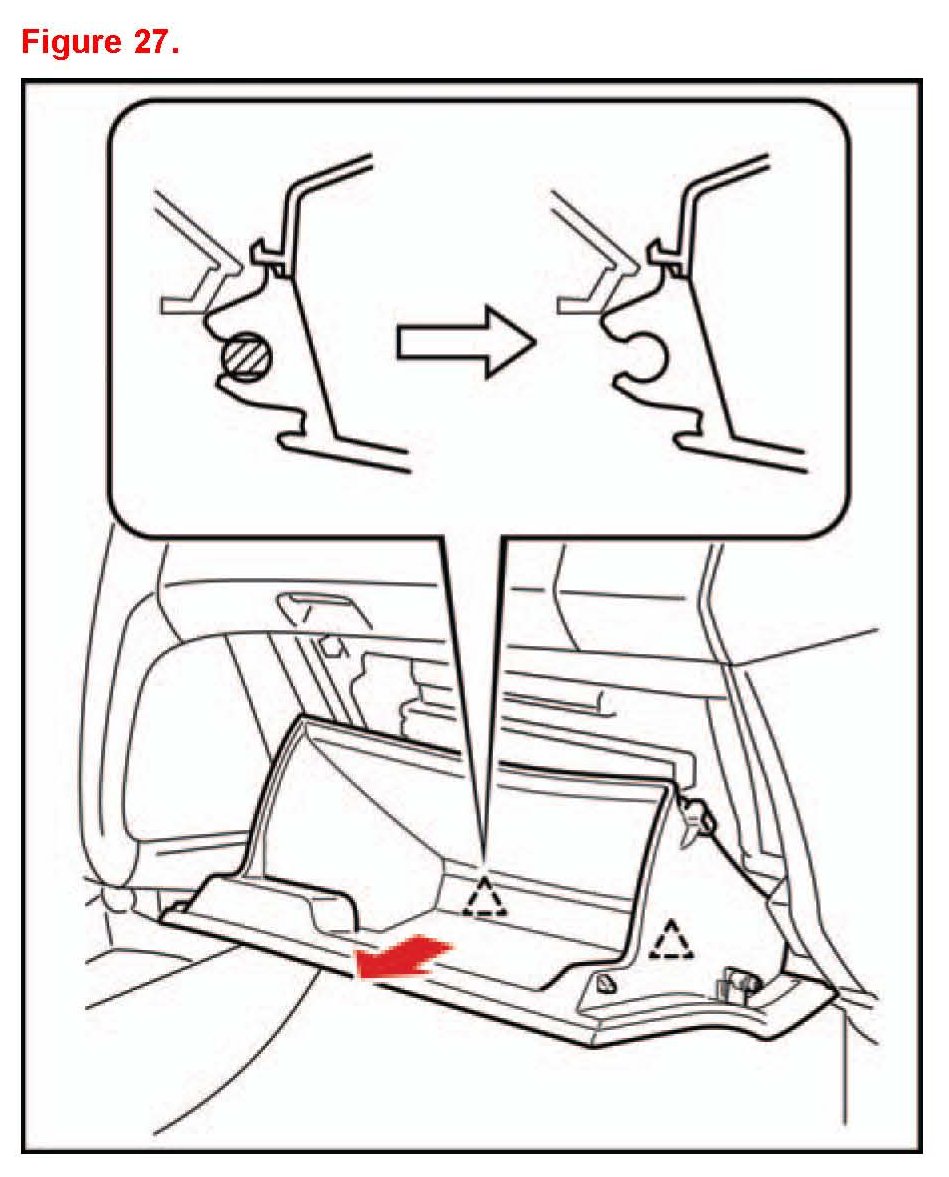 Figure 27.