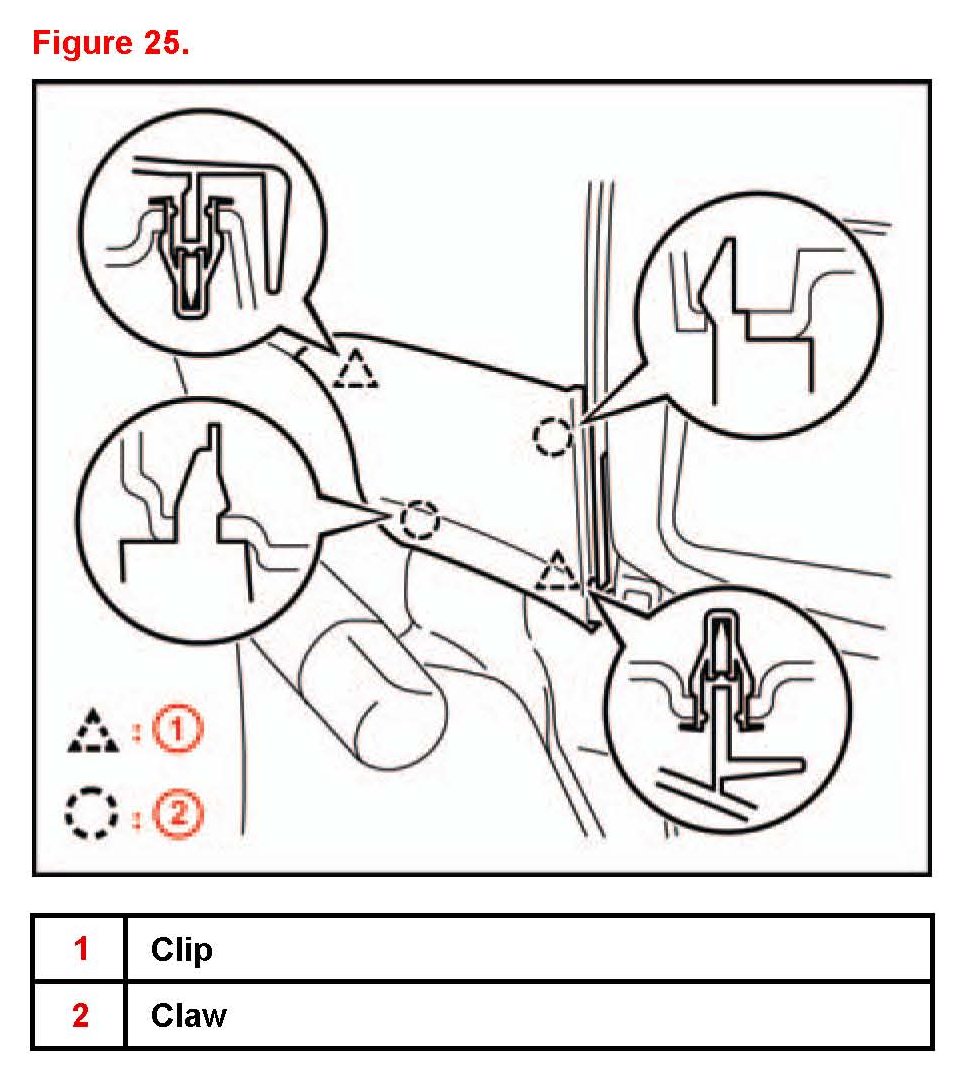 Figure 25.

: 1

: 2

| 1 | Clip |
|---|---|
| 2 | Claw |