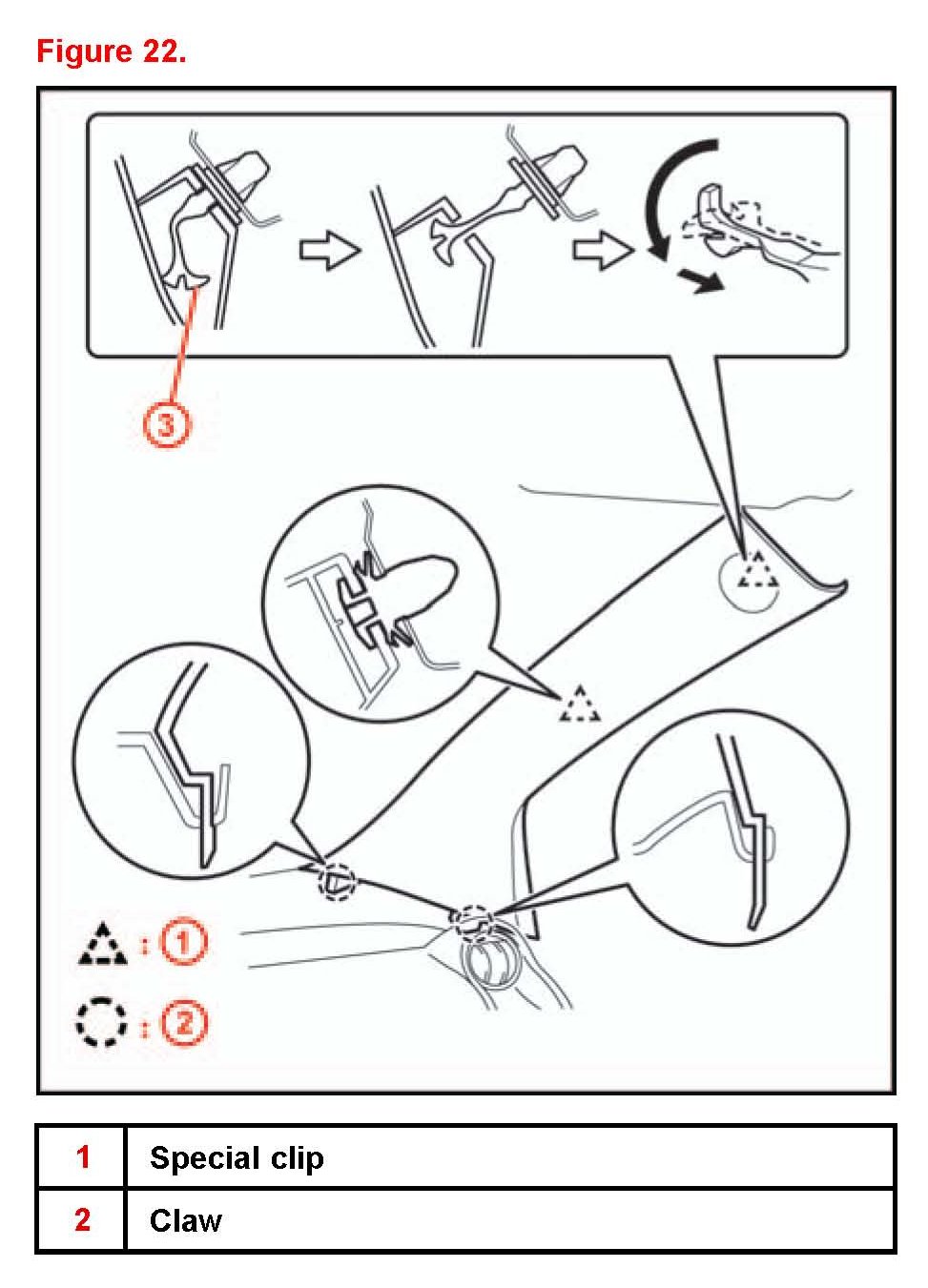 Figure 22.

3

: 1

: 2

| 1 | Special clip |
|---|---|
| 2 | Claw |