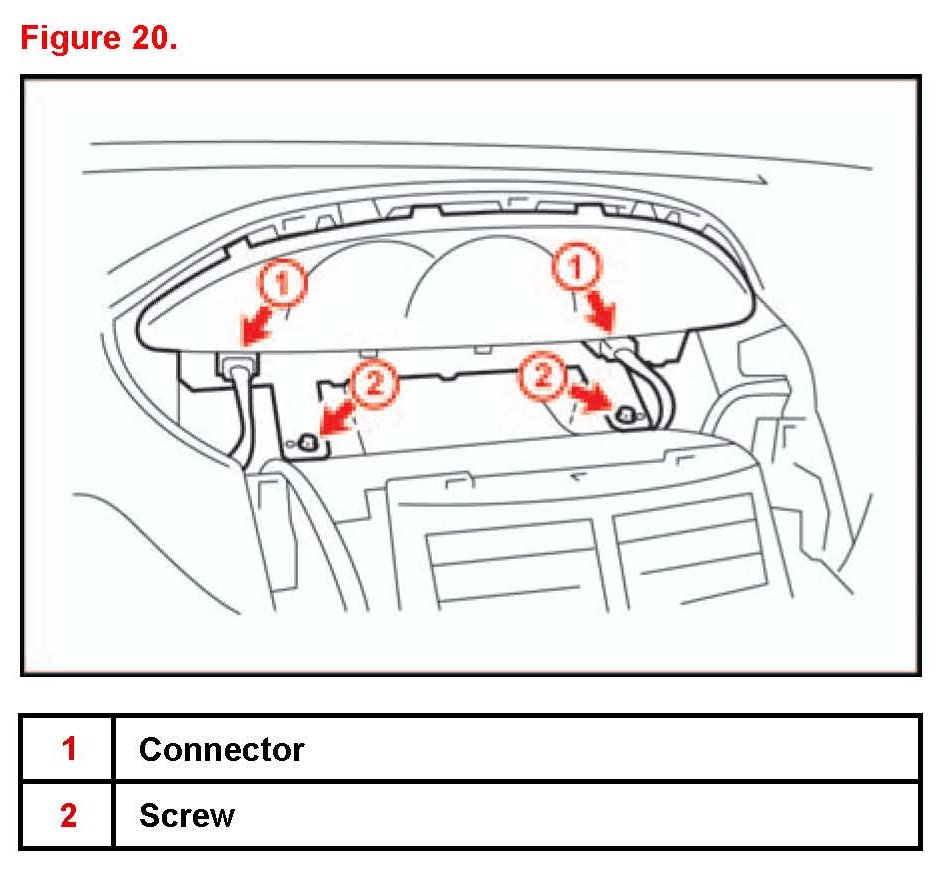 Figure 20.

1
1
2
2

| 1 | Connector |
|---|---|
| 2 | Screw |