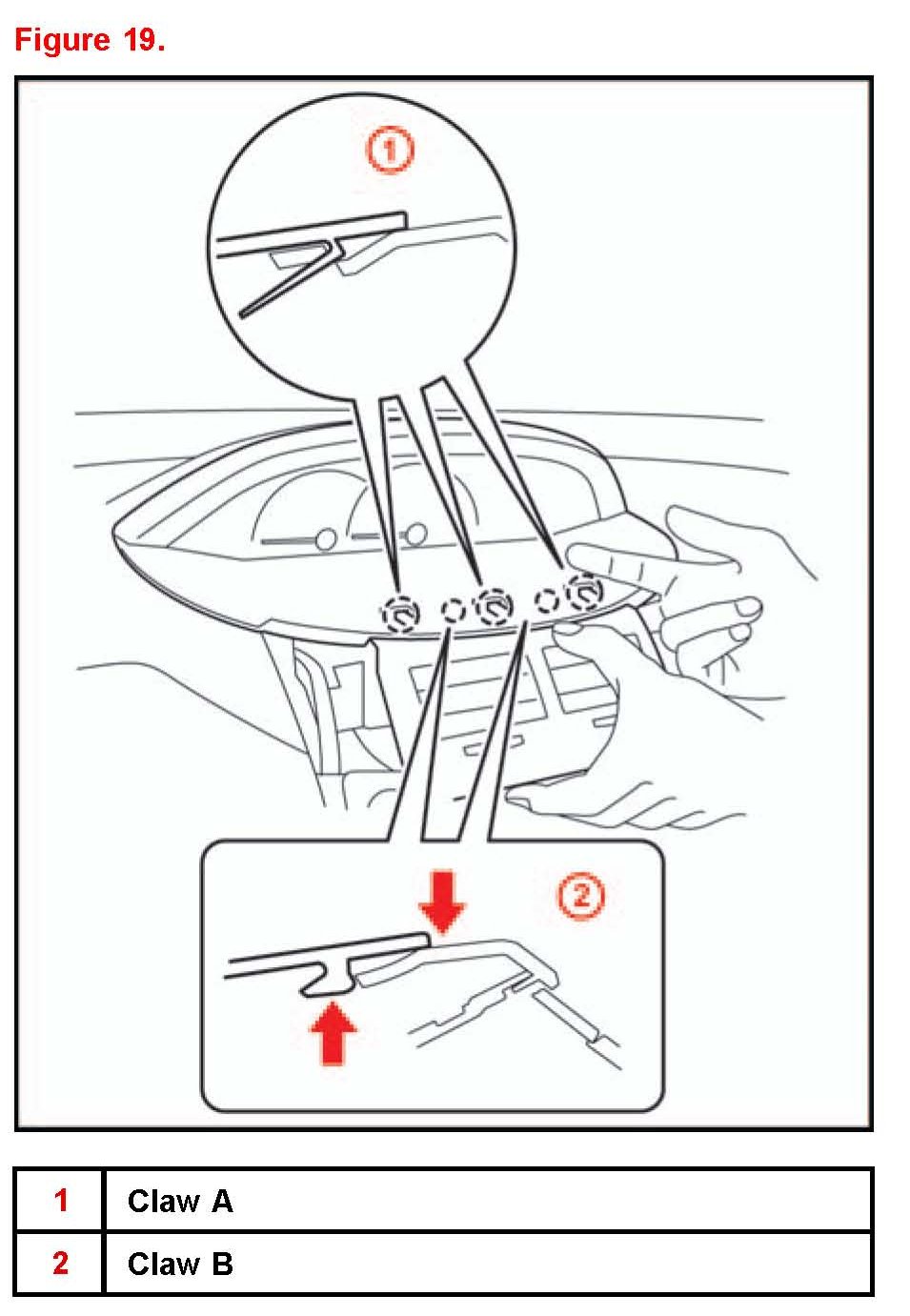 Figure 19.

1

2

| 1 | Claw A |
|---|---|
| 2 | Claw B |