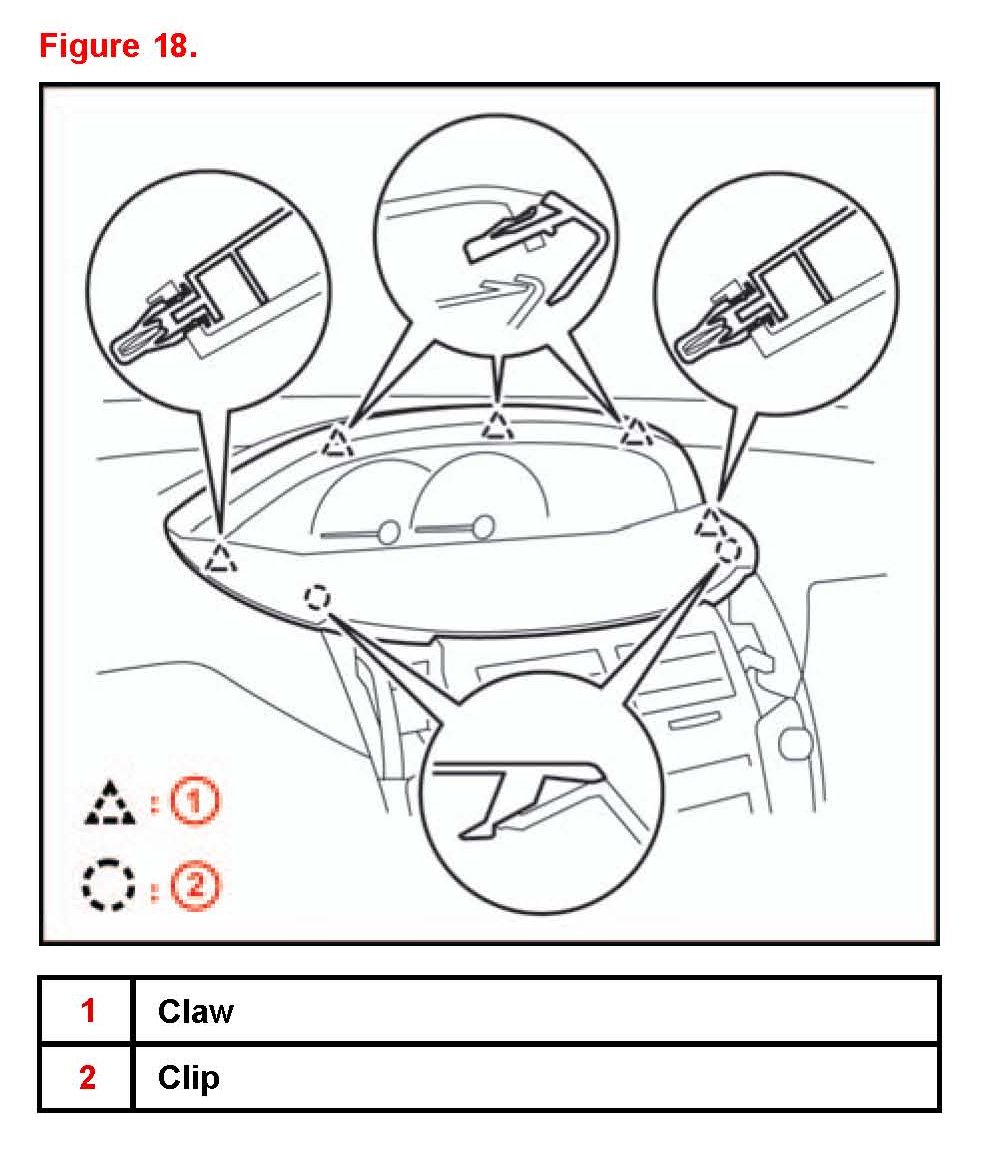 Figure 18.

: 1

: 2

| 1 | Claw |
|---|---|
| 2 | Clip |