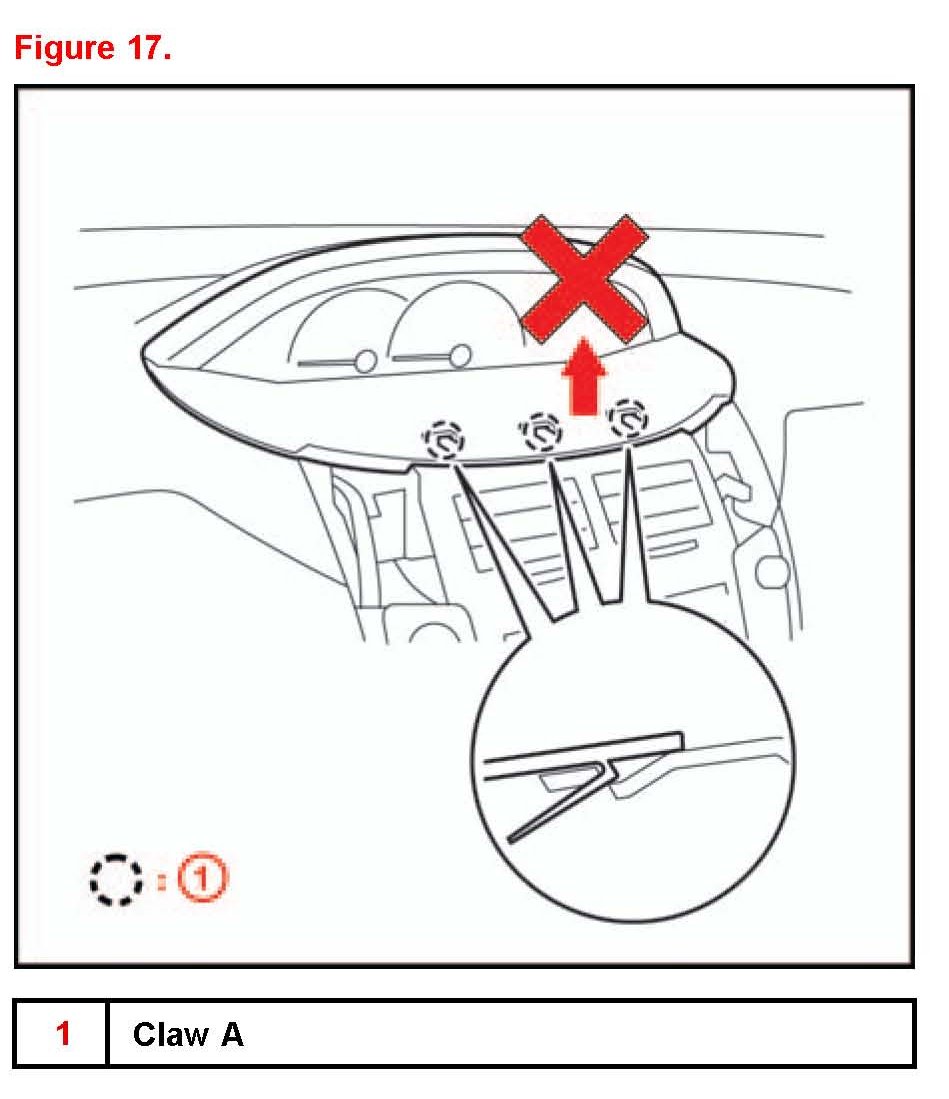 Figure 17.

: 1

| 1 | Claw A |
|---|---|