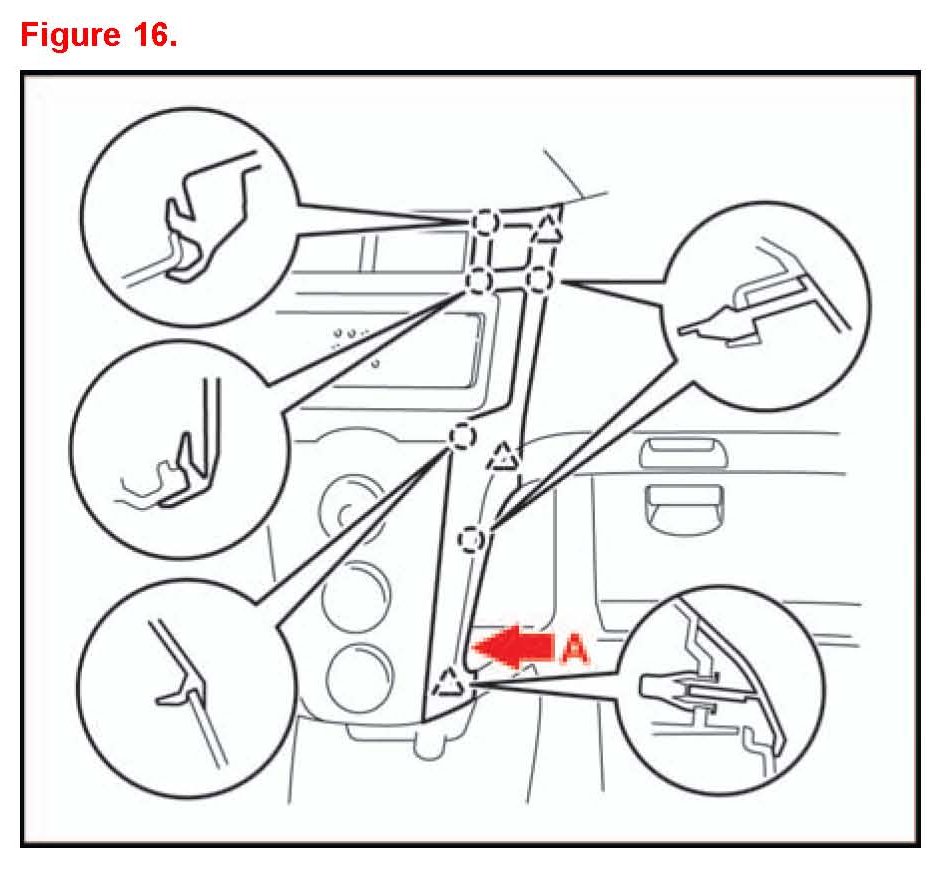 Figure 16.

A