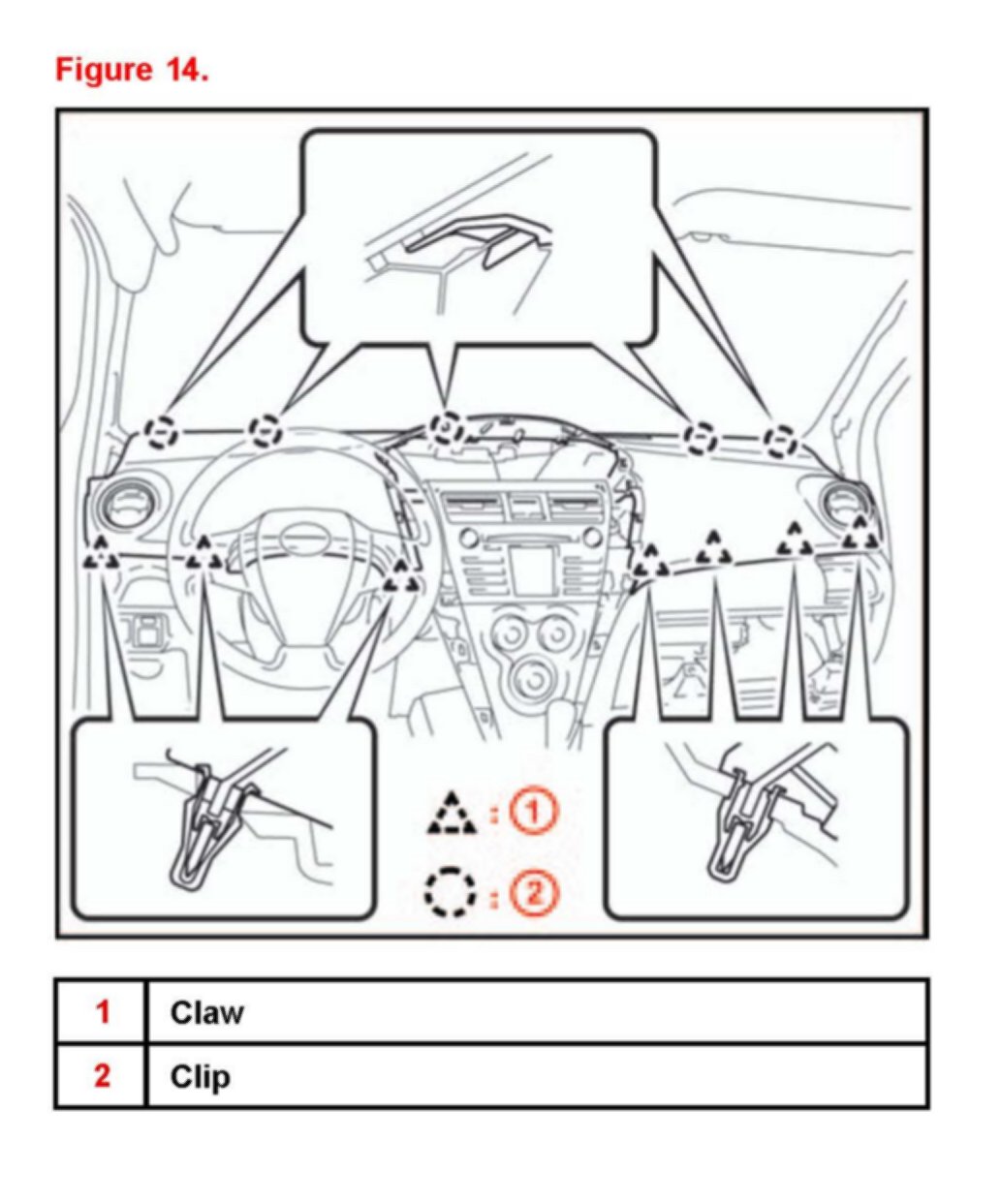 Figure 14.

: 1

: 2

| 1 | Claw |
|---|---|
| 2 | Clip |