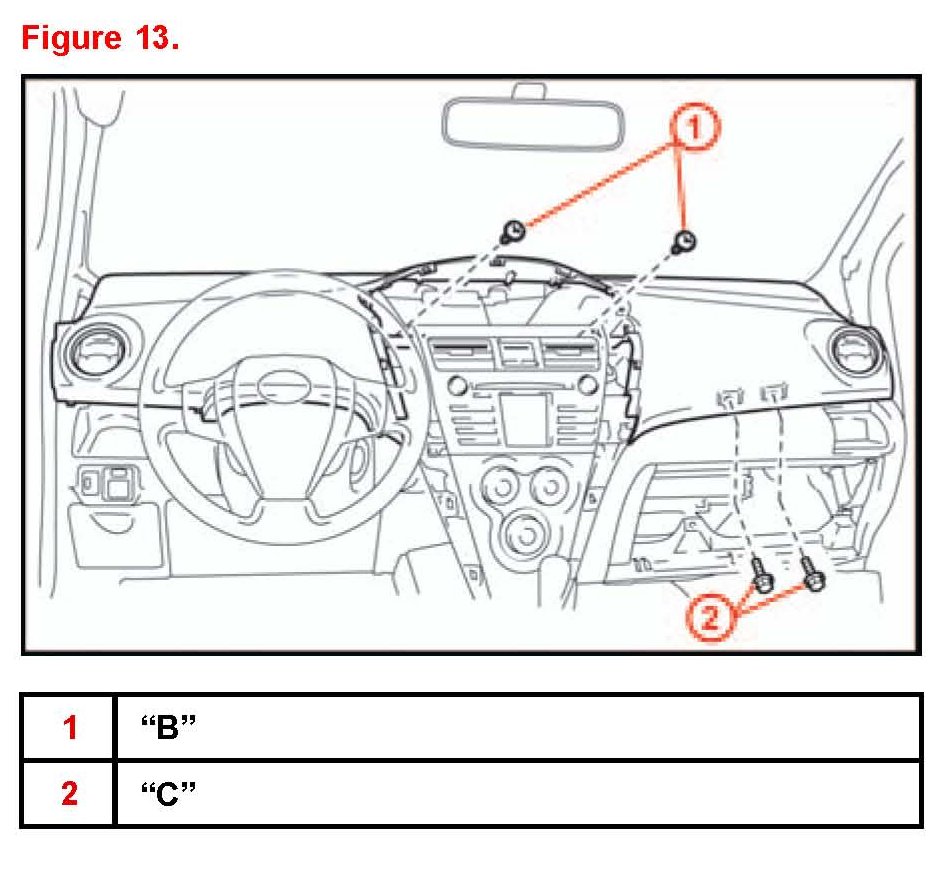 Figure 13.

1

2

| 1 | “B” |
|---|---|
| 2 | “C” |