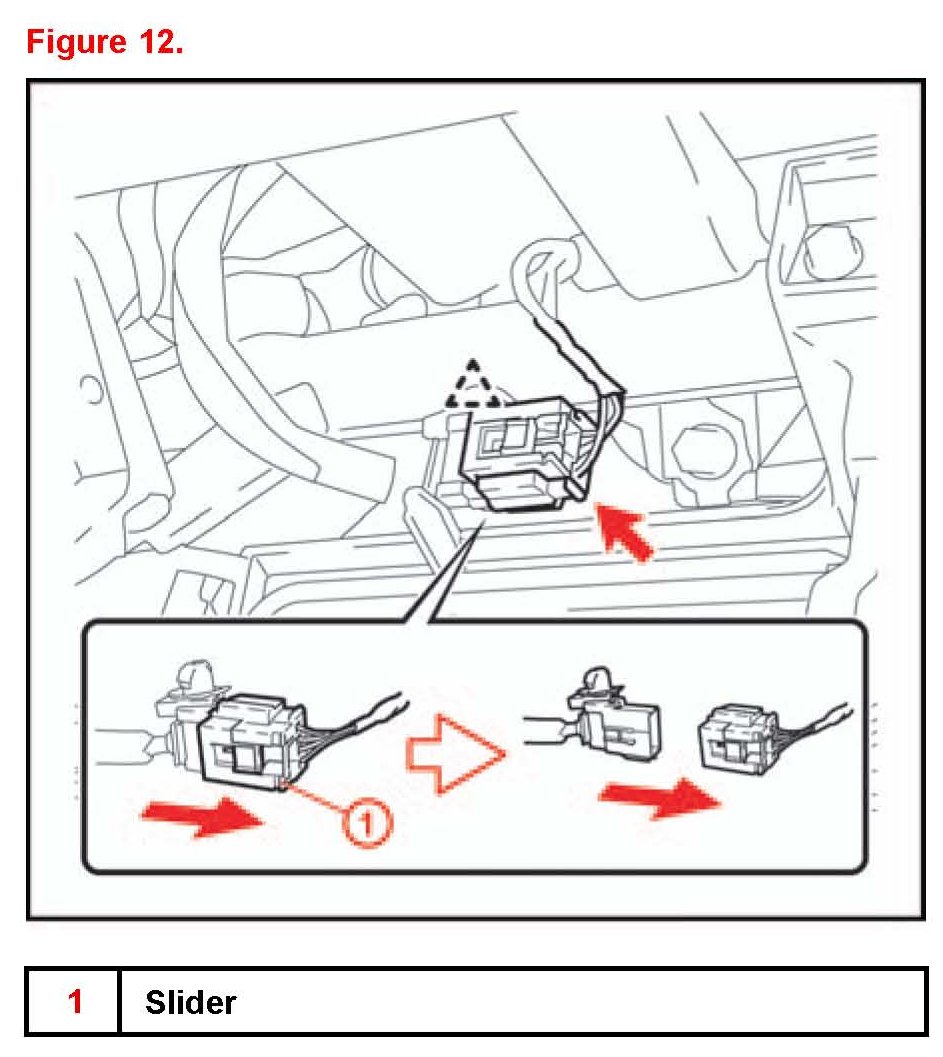 Figure 12.

1

| 1 | Slider |
|---|---|