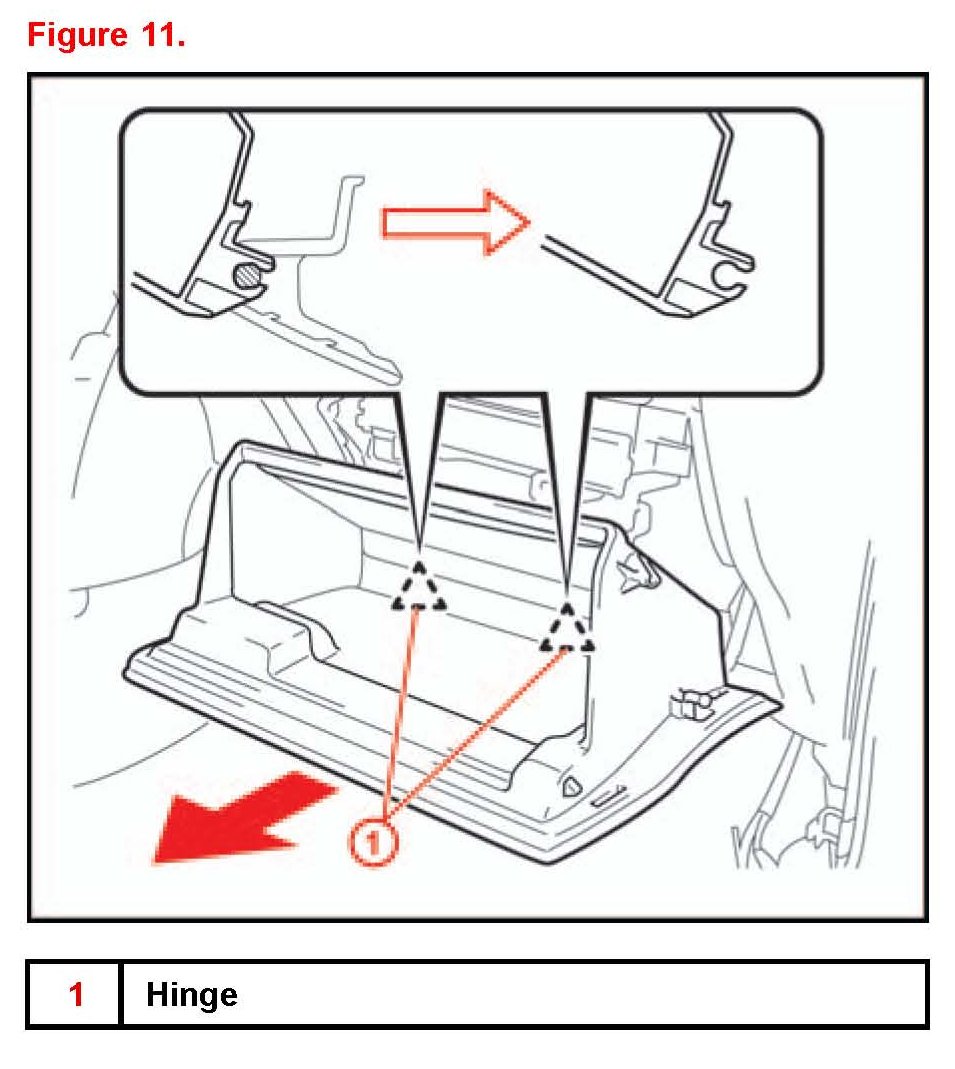 Figure 11.

1

| 1 | Hinge |
|---|---|