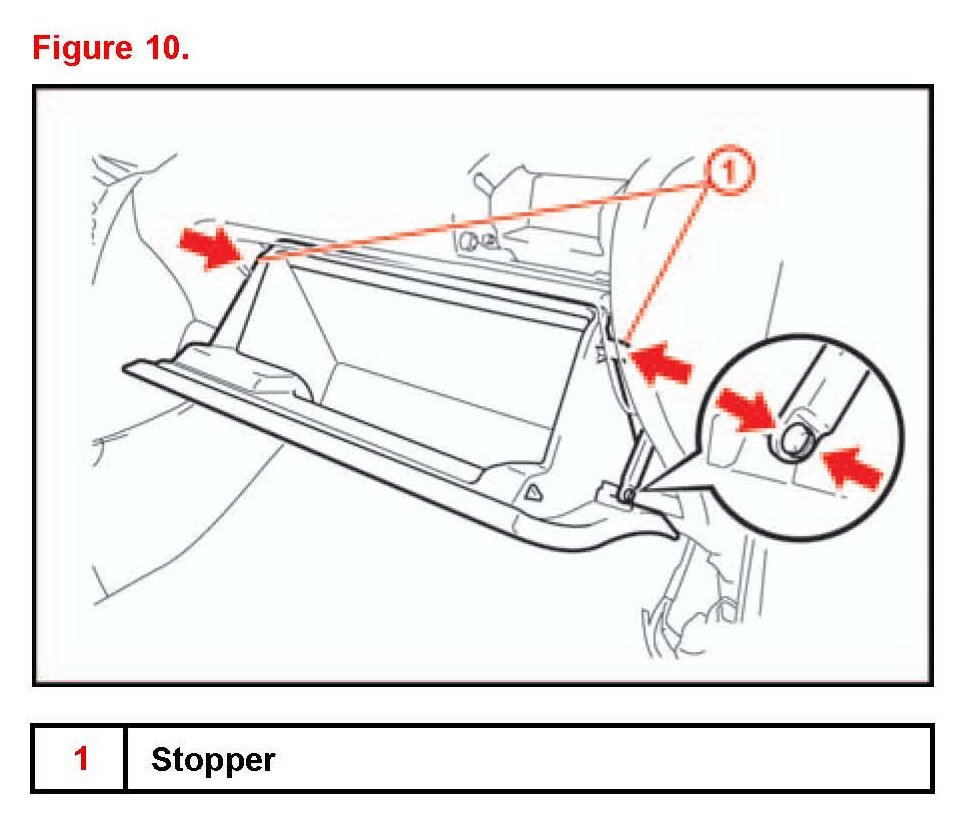 Figure 10.

1

| 1 | Stopper |
|---|---|