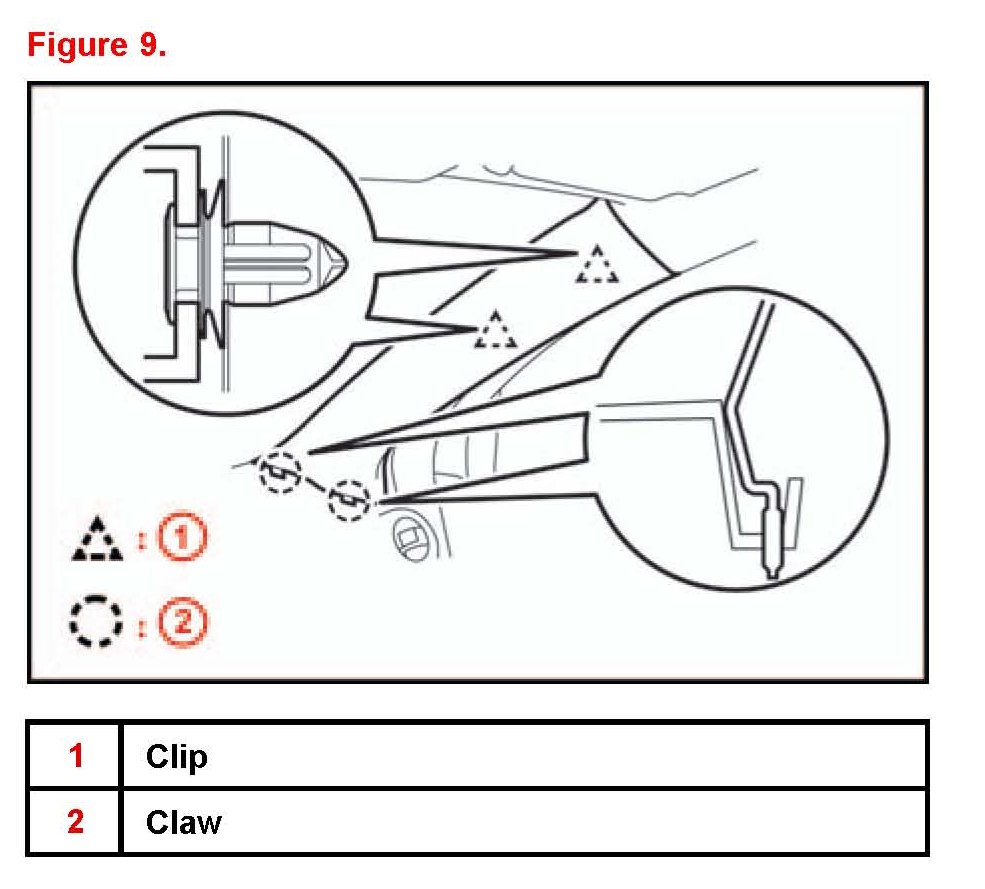 Figure 9.

: 1

: 2

| 1 | Clip |
|---|---|
| 2 | Claw |