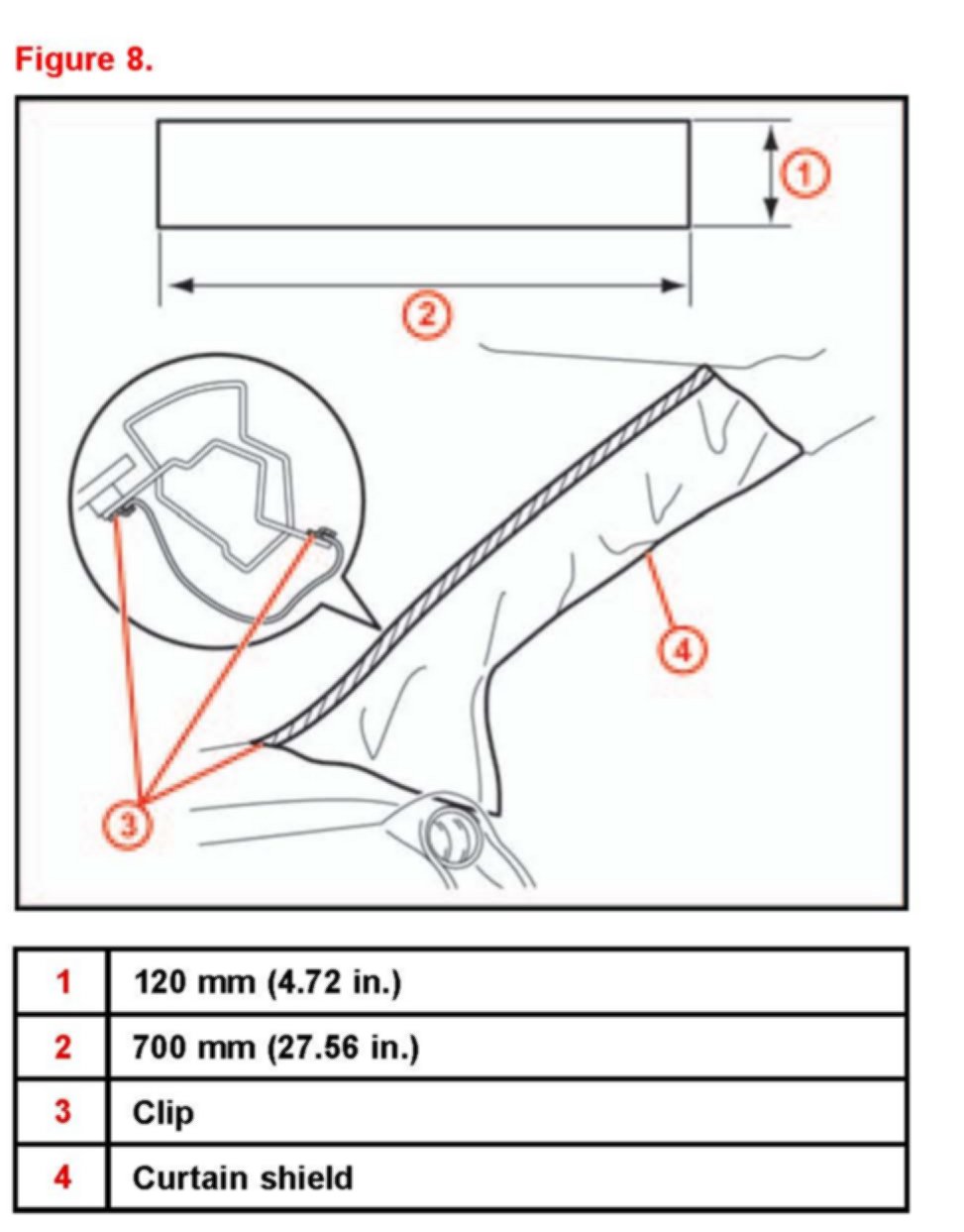 Figure 8.

1

2

3

4

| 1 | 120 mm (4.72 in.) |
|---|---|
| 2 | 700 mm (27.56 in.) |
| 3 | Clip |
| 4 | Curtain shield |